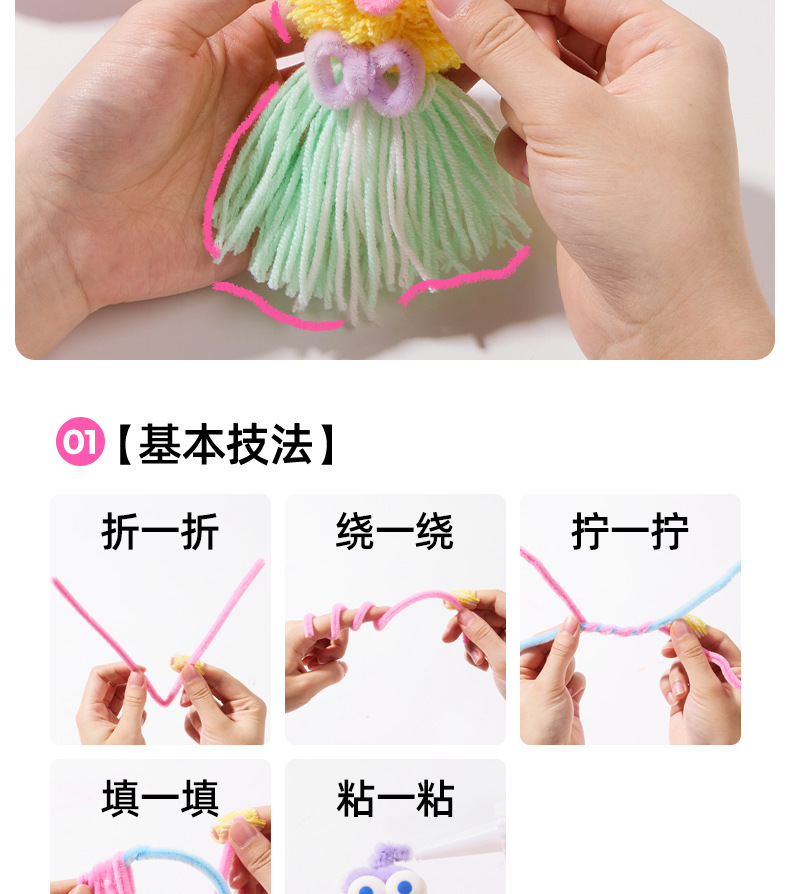 01【基本技法】

折一折

绕一绕

拧一拧

填一填

粘一粘