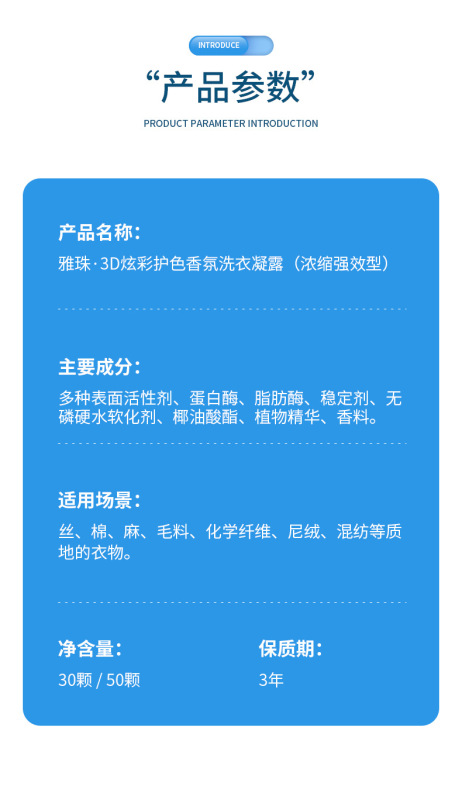 INTRODUCE

“产品参数”

PRODUCT PARAMETER INTRODUCTION

产品名称：
雅珠·3D炫彩护色香氛洗衣凝露（浓缩强效型）

主要成分：
多种表面活性剂、蛋白酶、脂肪酶、稳定剂、无磷硬水软化剂、椰油酸酯、植物精华、香料。

适用场景：
丝、棉、麻、毛料、化学纤维、尼绒、混纺等质地的衣物。

净含量：
30颗 / 50颗

保质期：
3年