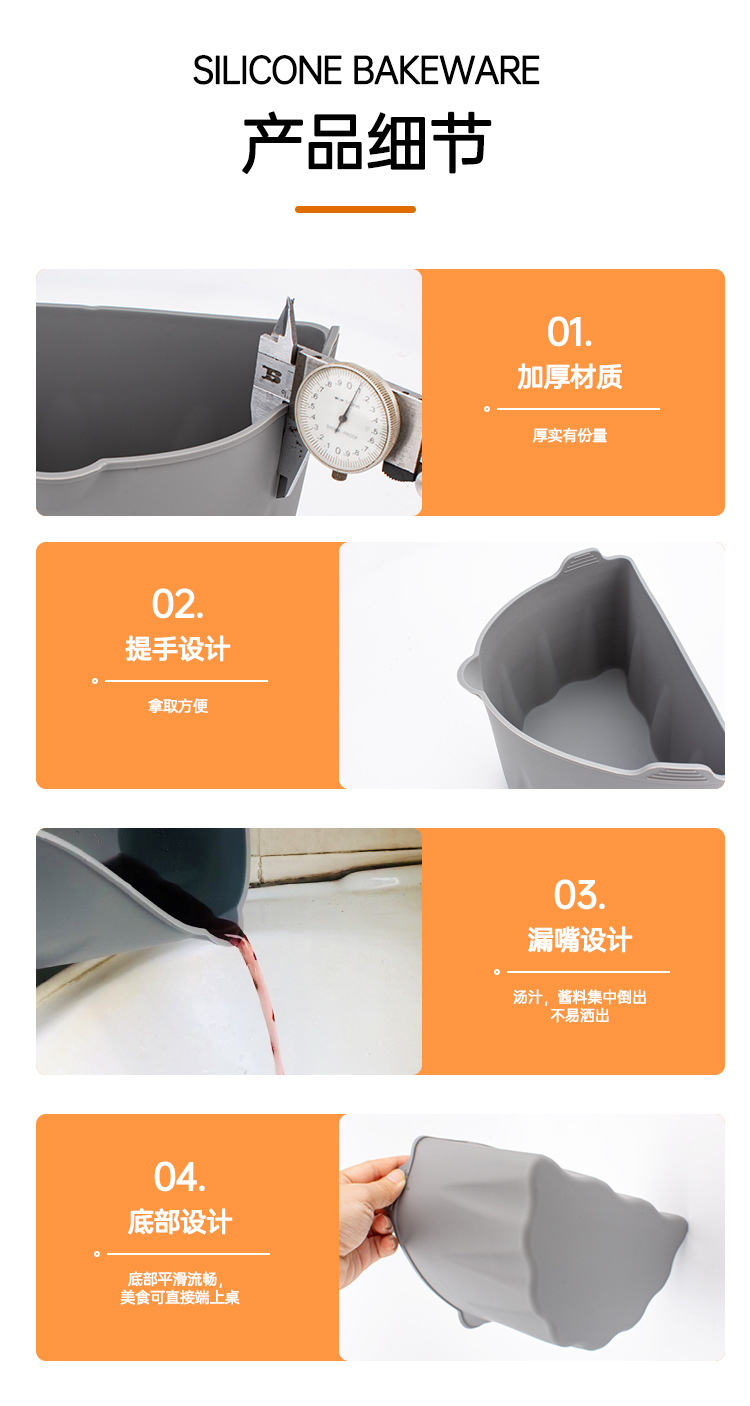 SILICONE BAKEWARE
产品细节

01.
加厚材质
厚实有份量

02.
提手设计
拿取方便

03.
漏嘴设计
汤汁，酱料集中倒出
不易洒出

04.
底部设计
底部平滑流畅，
美食可直接端上桌