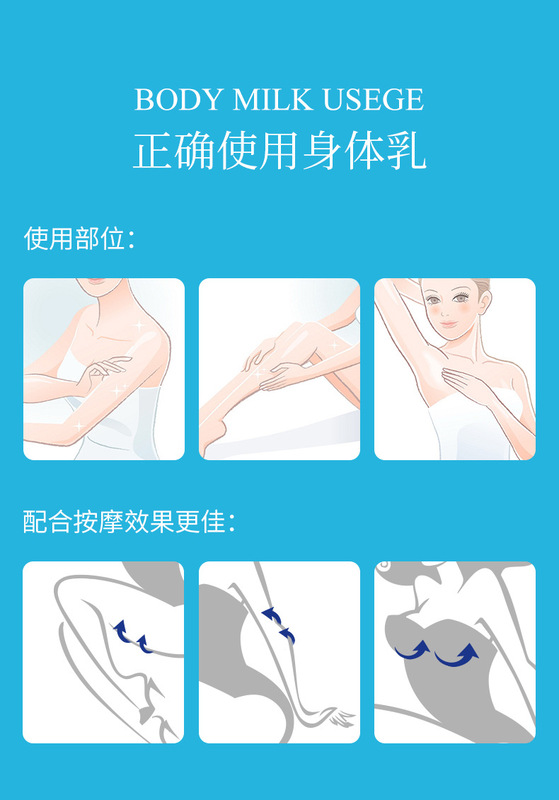 BODY MILK USEGE
正确使用身体乳

使用部位：

配合按摩效果更佳：