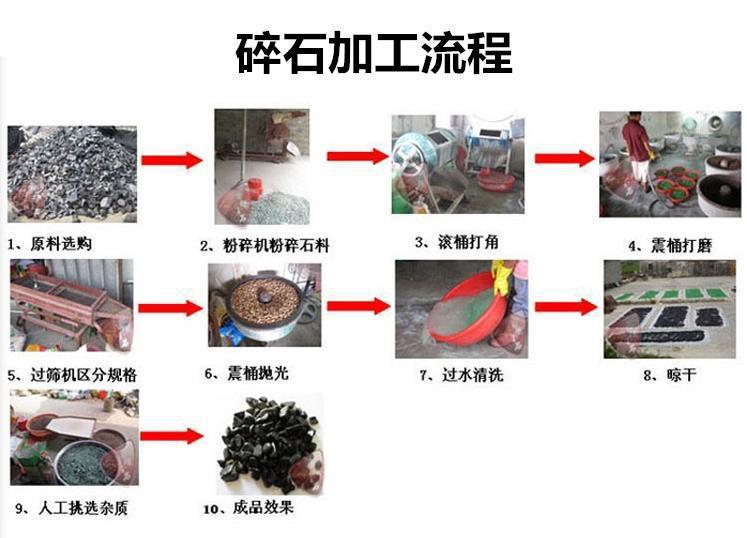 碎石加工流程

1、原料选购

2、粉碎机粉碎石料

3、滚桶打角

4、震桶打磨

5、过筛机区分规格

6、震桶抛光

7、过水清洗

8、晾干

9、人工挑选杂质

10、成品效果