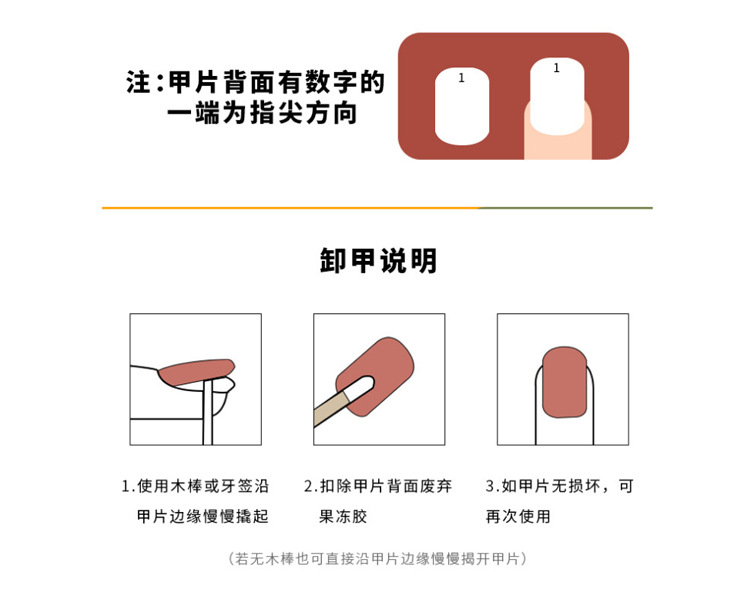 注：甲片背面有数字的一端为指尖方向

1

1

卸甲说明

1.使用木棒或牙签沿甲片边缘慢慢撬起

2.扣除甲片背面废弃果冻胶

3.如甲片无损坏，可再次使用

（若无木棒也可直接沿甲片边缘慢慢揭开甲片）