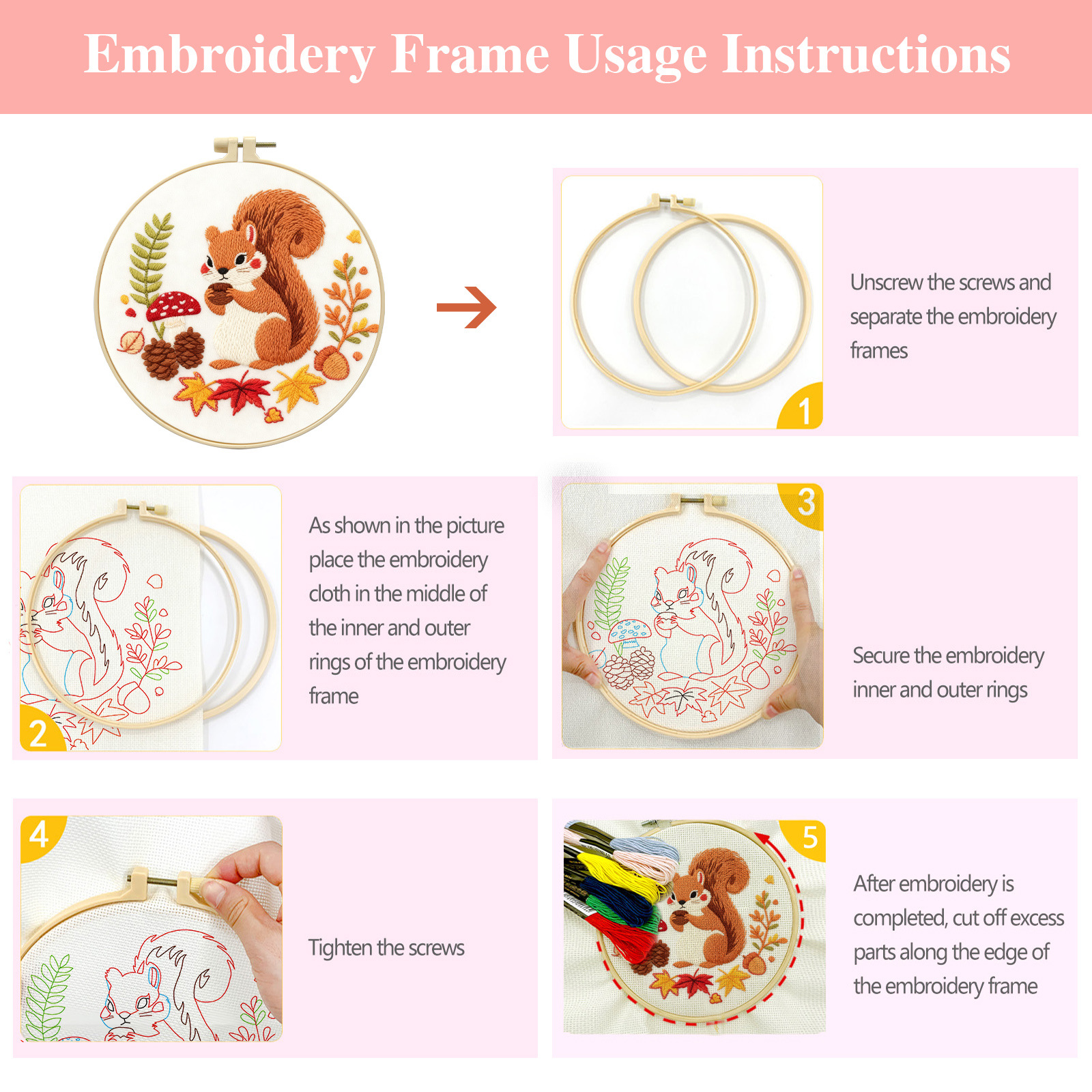 Embroidery Frame Usage Instructions

1

Unscrew the screws and separate the embroidery frames

2

As shown in the picture place the embroidery cloth in the middle of the inner and outer rings of the embroidery frame

3

Secure the embroidery inner and outer rings

4

Tighten the screws

5

After embroidery is completed, cut off excess parts along the edge of the embroidery frame