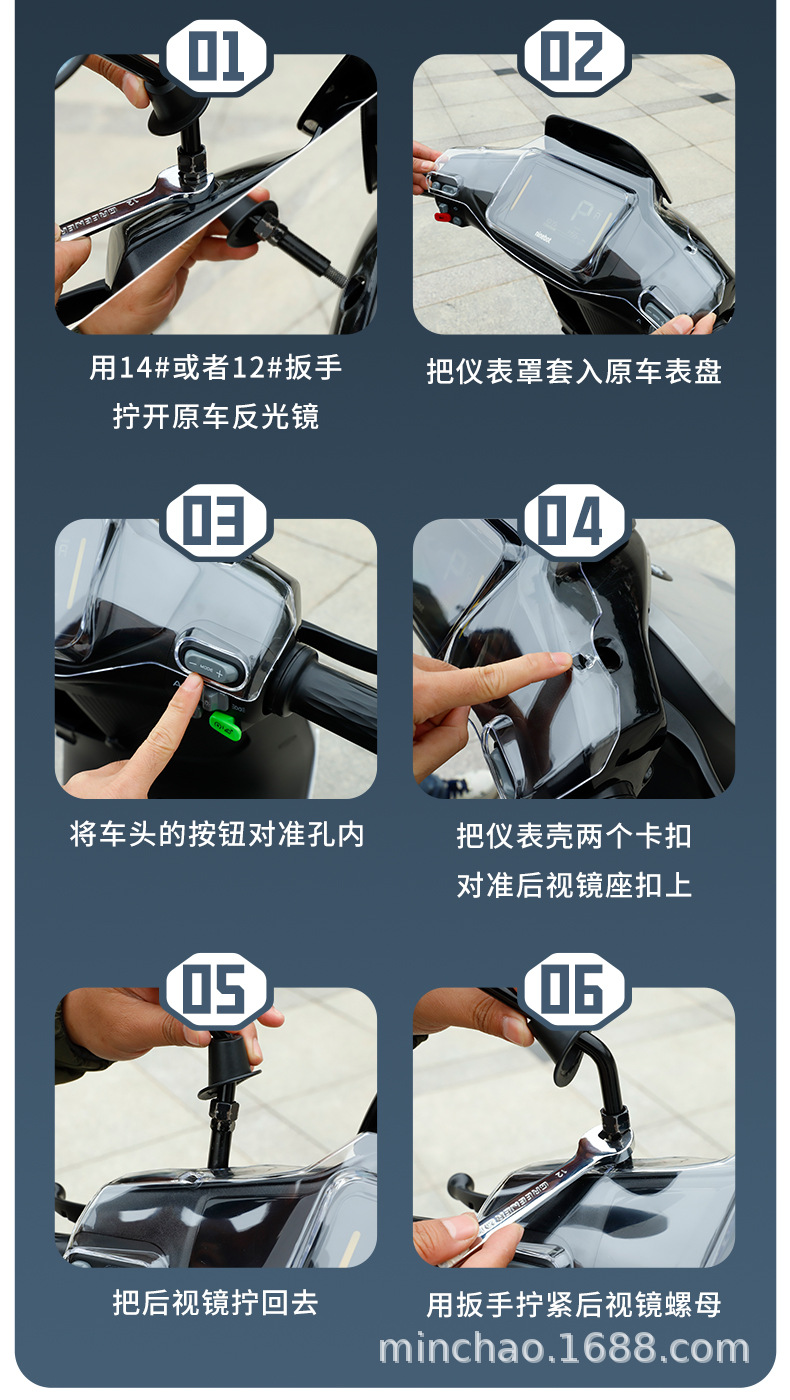 01

用14#或者12#扳手拧开原车反光镜

02

把仪表罩套入原车表盘

03

将车头的按钮对准孔内

04

把仪表壳两个卡扣对准后视镜座扣上

05

把后视镜拧回去

06

用扳手拧紧后视镜螺母

minchao.1688.com