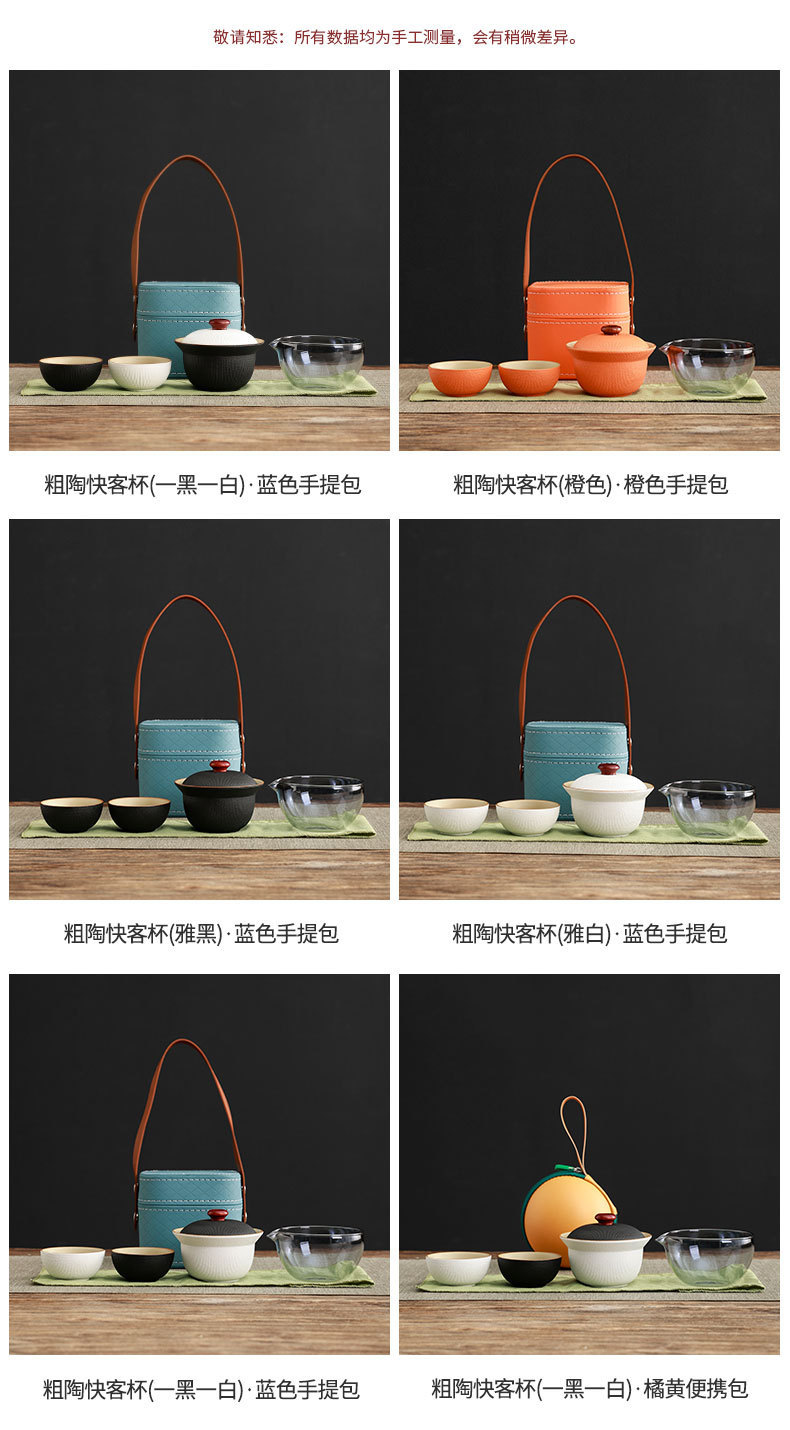 敬请知悉：所有数据均为手工测量，会有稍微差异。

粗陶快客杯(一黑一白)·蓝色手提包

粗陶快客杯(橙色)·橙色手提包

粗陶快客杯(雅黑)·蓝色手提包

粗陶快客杯(雅白)·蓝色手提包

粗陶快客杯(一黑一白)·蓝色手提包

粗陶快客杯(一黑一白)·橘黄便携包