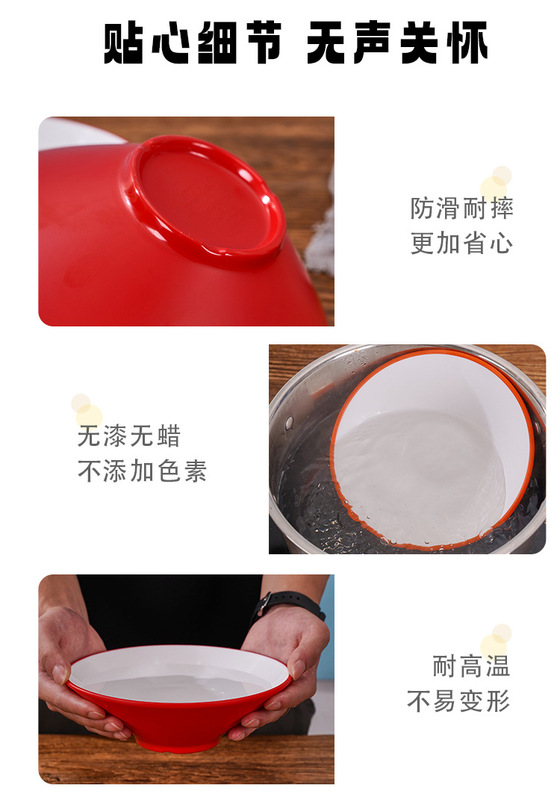 贴心细节 无声关怀

防滑耐摔
更加省心

无漆无蜡
不添加色素

耐高温
不易变形