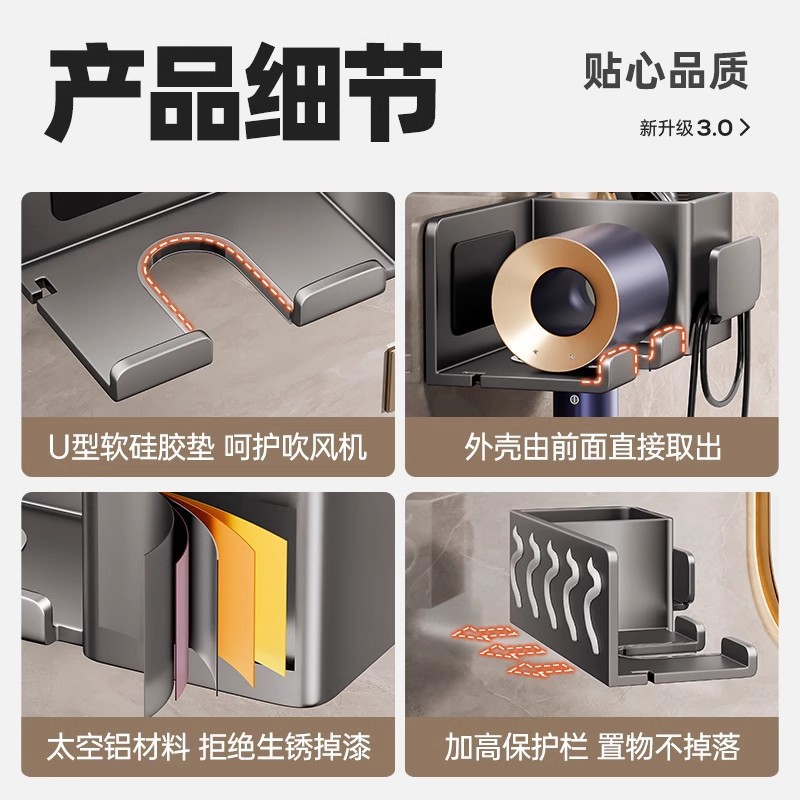 产品细节

贴心品质

新升级 3.0 >

U型软硅胶垫 呵护吹风机

外壳由前面直接取出

太空铝材料 拒绝生锈掉漆

加高保护栏 置物不掉落