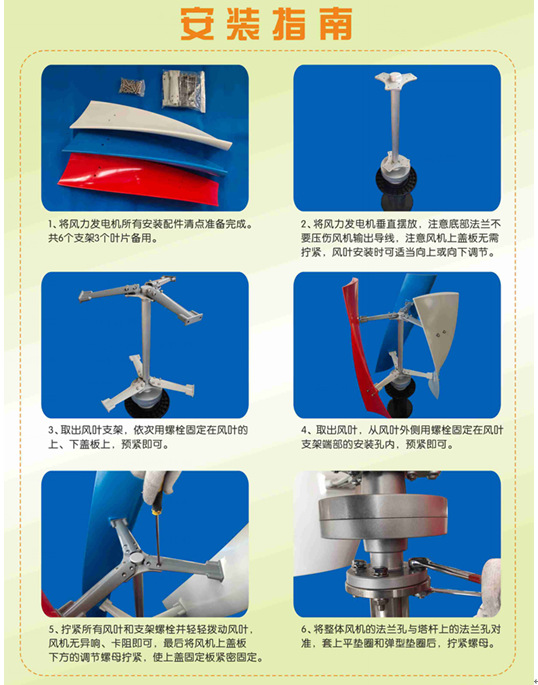 安装指南

1、将风力发电机所有安装配件清点准备完成。共6个支架3个叶片备用。

2、将风力发电机垂直摆放，注意底部法兰不要压伤风机输出导线，注意风机上盖板无需拧紧，风叶安装时可适当向上或向下调节。

3、取出风叶支架，依次用螺栓固定在风叶的上、下盖板上，预紧即可。

4、取出风叶，从风叶外侧用螺栓固定在风叶支架端部的安装孔内，预紧即可。

5、拧紧所有风叶和支架螺栓并轻轻拨动风叶，风机无异响、卡阻即可，最后将风机上盖板下方的调节螺母拧紧，使上盖固定板紧密固定。

6、将整体风机的法兰孔与塔杆上的法兰孔对准，套上平垫圈和弹型垫圈后，拧紧螺母。