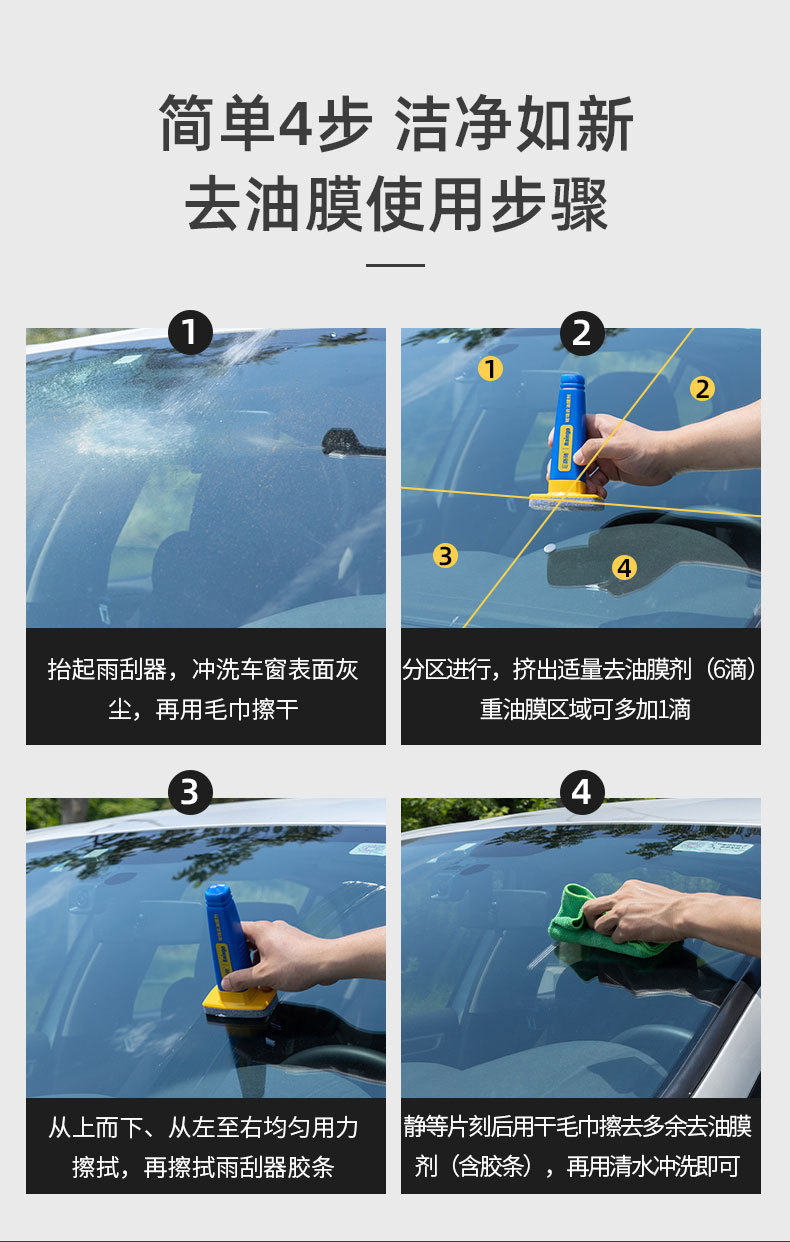 简单4步 洁净如新
去油膜使用步骤

1

抬起雨刮器，冲洗车窗表面灰尘，再用毛巾擦干

2

1
2
3
4

分区进行，挤出适量去油膜剂（6滴）重油膜区域可多加1滴

3

从上而下、从左至右均匀用力擦拭，再擦拭雨刮器胶条

4

静等片刻后用干毛巾擦去多余去油膜剂（含胶条），再用清水冲洗即可