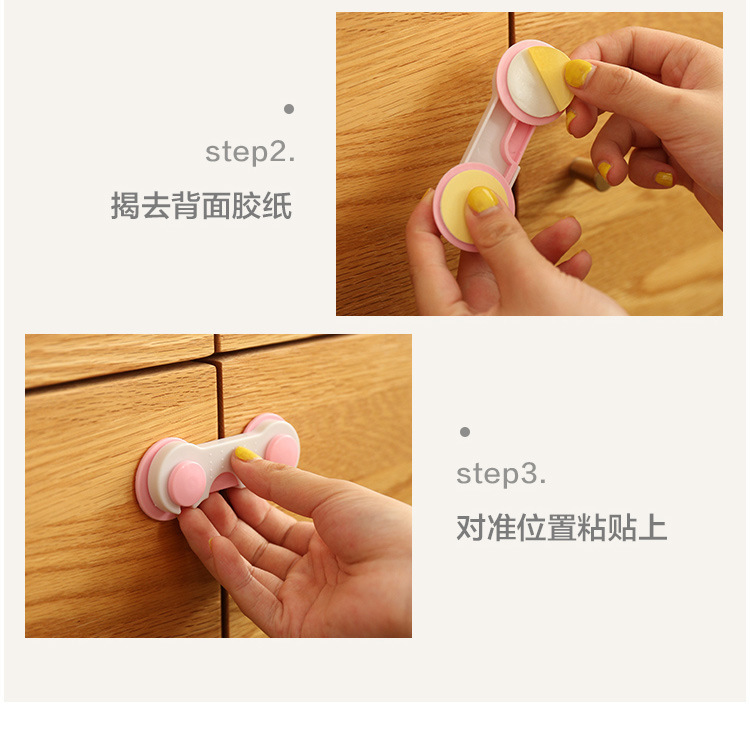 step2.

揭去背面胶纸

step3.

对准位置粘贴上