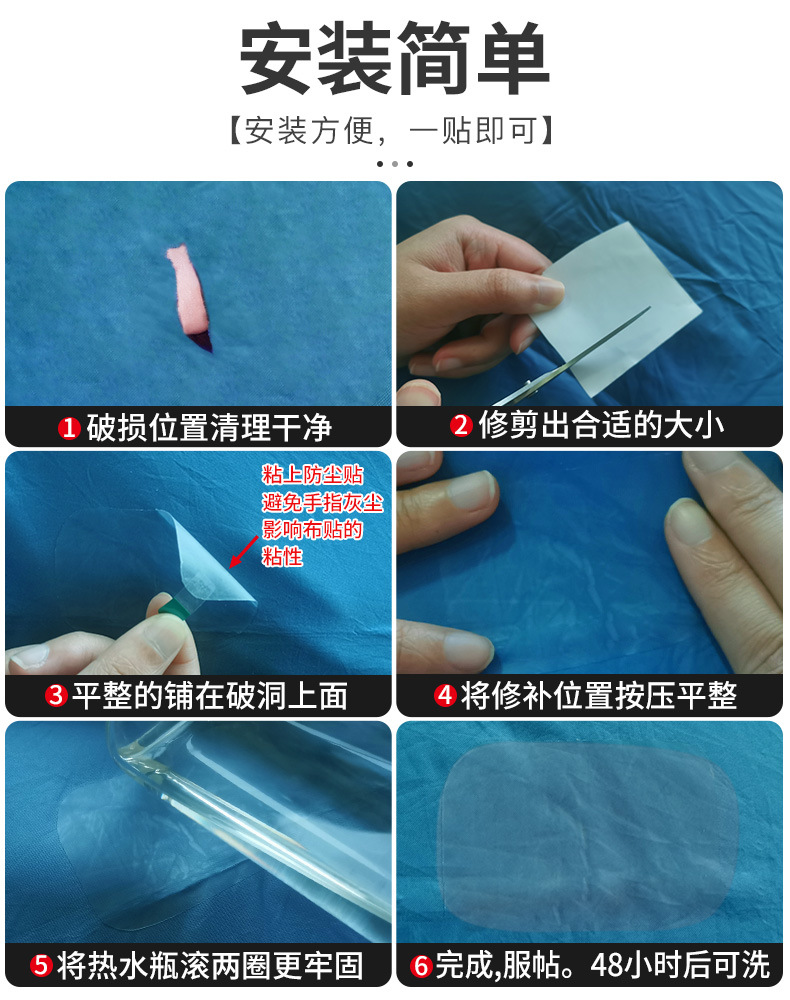 安装简单

【安装方便，一贴即可】

1 破损位置清理干净

2 修剪出合适的大小

粘上防尘贴
避免手指灰尘
影响布贴的
粘性

3 平整的铺在破洞上面

4 将修补位置按压平整

5 将热水瓶滚两圈更牢固

6 完成,服帖。48小时后可洗