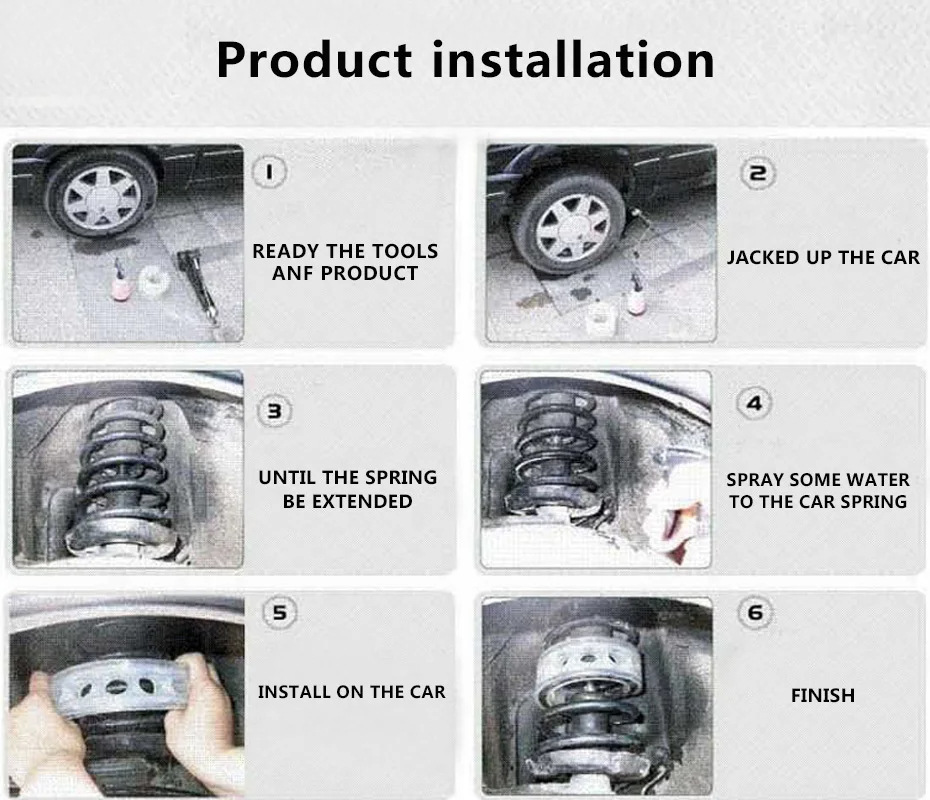 Product installation

1
READY THE TOOLS ANF PRODUCT

2
JACKED UP THE CAR

3
UNTIL THE SPRING BE EXTENDED

4
SPRAY SOME WATER TO THE CAR SPRING

5
INSTALL ON THE CAR

6
FINISH