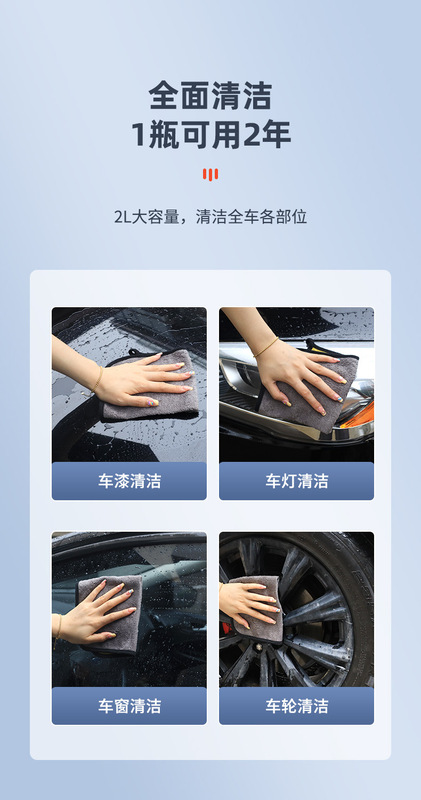 全面清洁
1瓶可用2年

2L大容量，清洁全车各部位

车漆清洁

车灯清洁

车窗清洁

车轮清洁