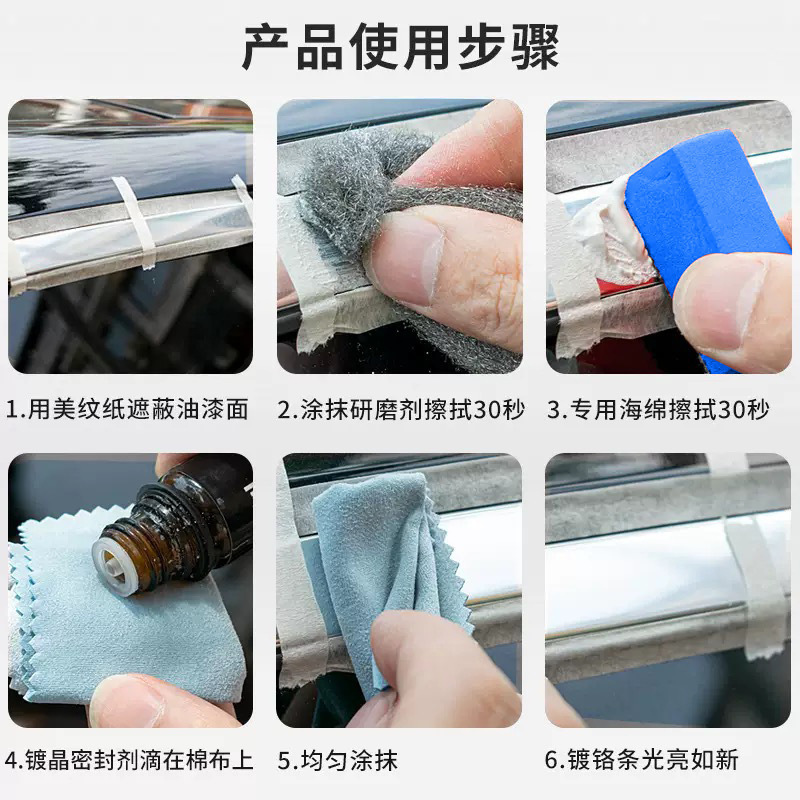 产品使用步骤

1.用美纹纸遮蔽油漆面

2.涂抹研磨剂擦拭30秒

3.专用海绵擦拭30秒

4.镀晶密封剂滴在棉布上

5.均匀涂抹

6.镀铬条光亮如新