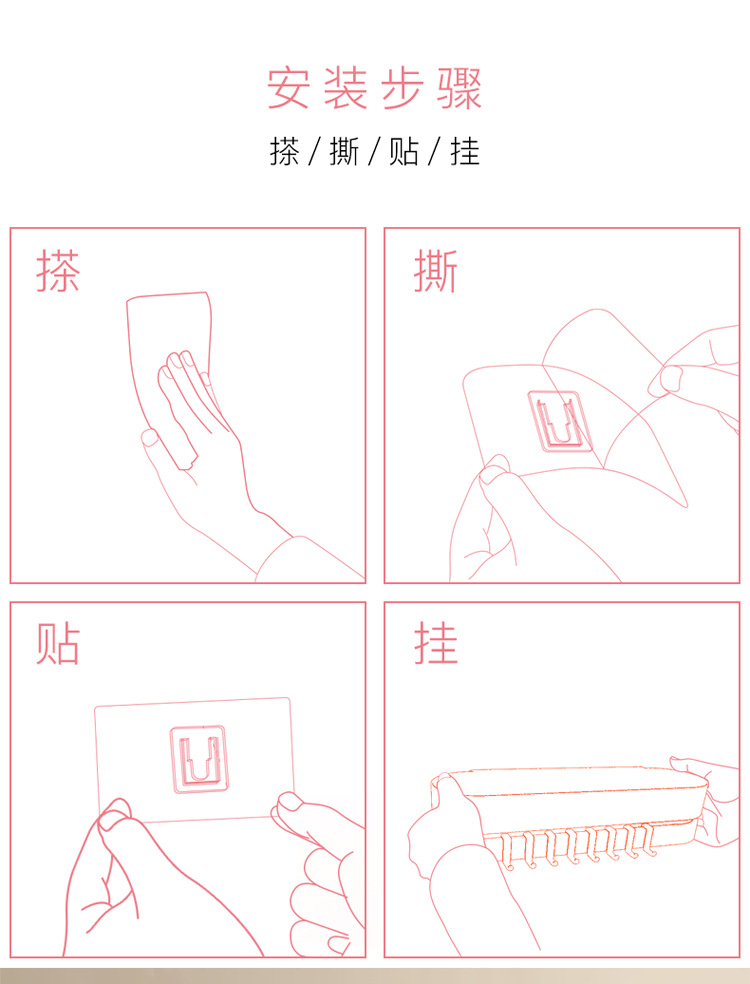 安装步骤

搽 / 撕 / 贴 / 挂

搽

撕

贴

挂