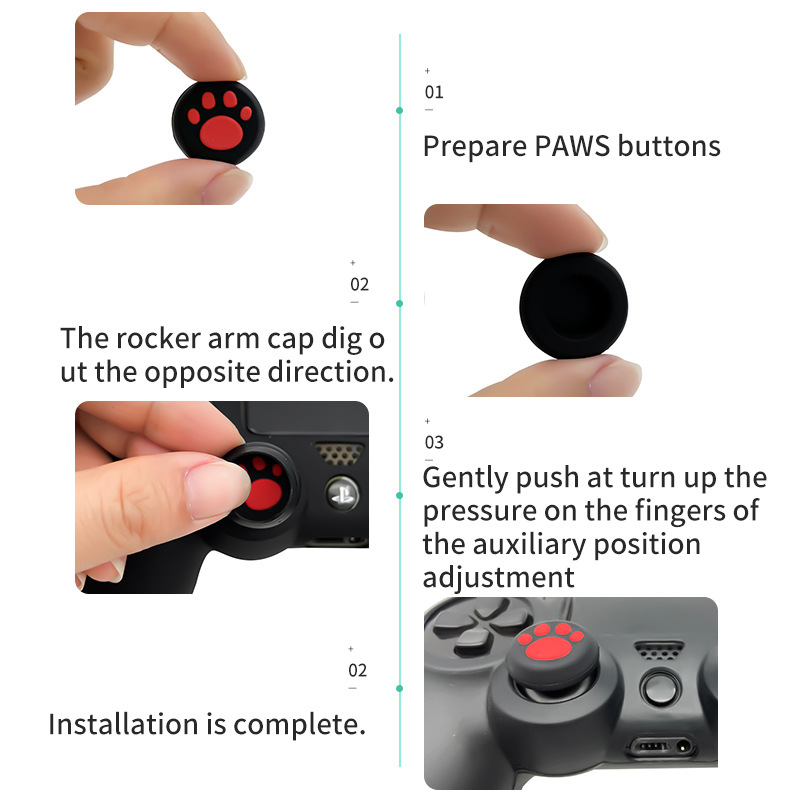 01

Prepare PAWS buttons

02

The rocker arm cap dig o ut the opposite direction.

03

Gently push at turn up the pressure on the fingers of the auxiliary position adjustment

02

Installation is complete.