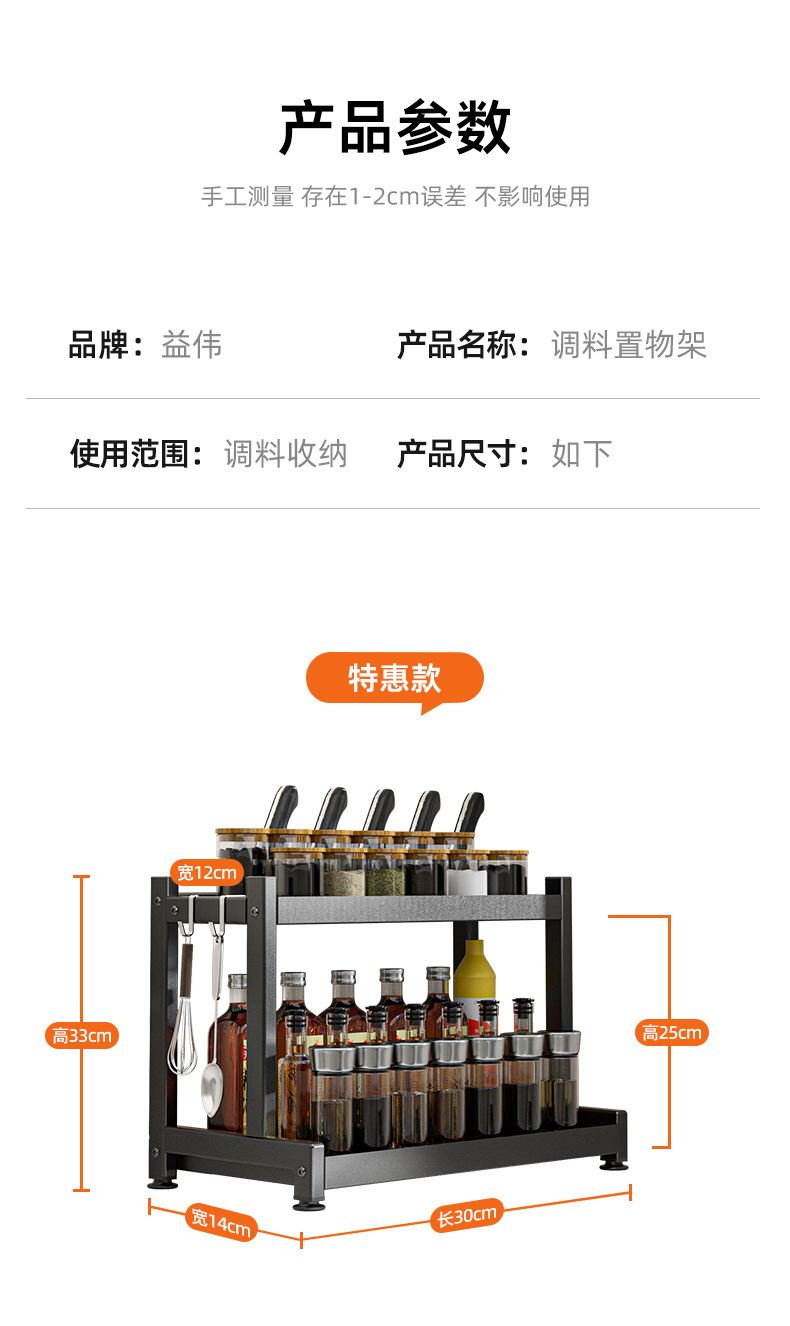 产品参数

手工测量 存在1-2cm误差 不影响使用

品牌：益伟

产品名称：调料置物架

使用范围：调料收纳

产品尺寸：如下

特惠款

宽12cm

高33cm

高25cm

宽14cm

长30cm