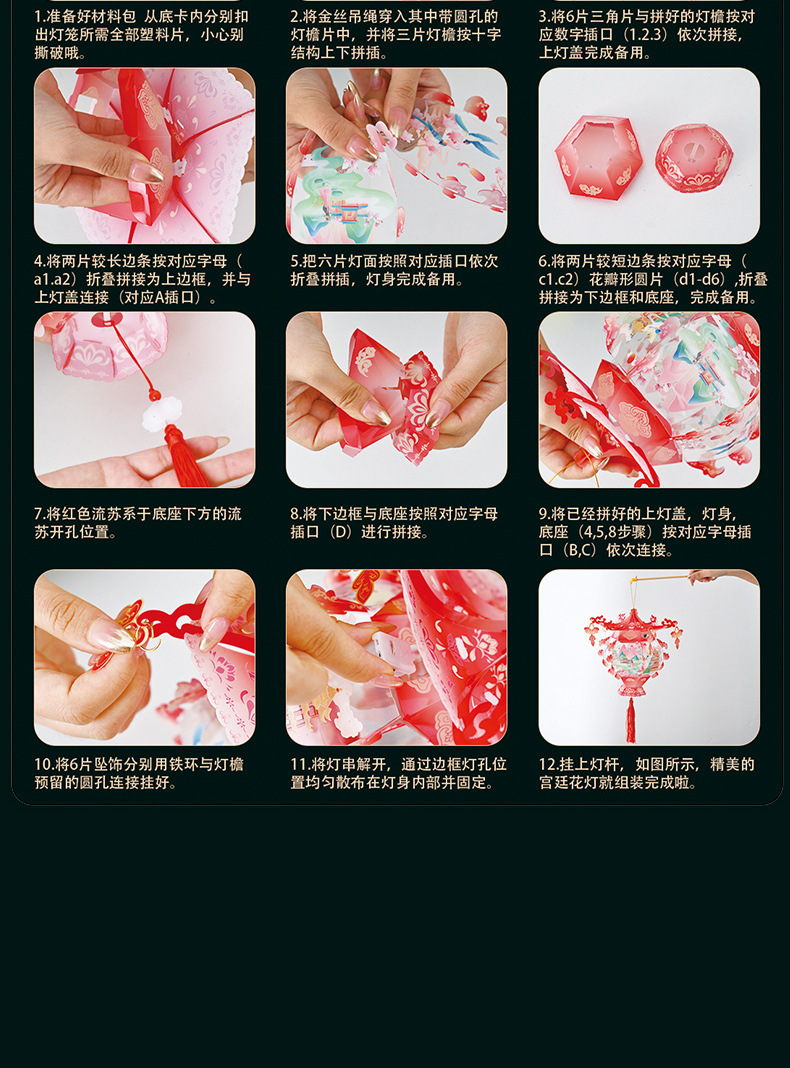 1.准备好材料包 从底卡内分别扣出灯笼所需全部塑料片，小心别撕破哦。

2.将金丝吊绳穿入其中带圆孔的灯檐片中，并将三片灯檐按十字结构上下拼插。

3.将6片三角片与拼好的灯檐按对应数字插口（1.2.3）依次拼接，上灯盖完成备用。

4.将两片较长边条按对应字母（a1.a2）折叠拼接为上边框，并与上灯盖连接（对应A插口）。

5.把六片灯面按照对应插口依次折叠拼插，灯身完成备用。

6.将两片较短边条按对应字母（c1.c2）花瓣形圆片（d1-d6）,折叠拼接为下边框和底座，完成备用。

7.将红色流苏系于底座下方的流苏开孔位置。

8.将下边框与底座按照对应字母插口（D）进行拼接。

9.将已经拼好的上灯盖，灯身，底座（4,5,8步骤）按对应字母插口（B,C）依次连接。

10.将6片坠饰分别用铁环与灯檐预留的圆孔连接挂好。

11.将灯串解开，通过边框灯孔位置均匀散布在灯身内部并固定。

12.挂上灯杆，如图所示，精美的宫廷花灯就组装完成啦。