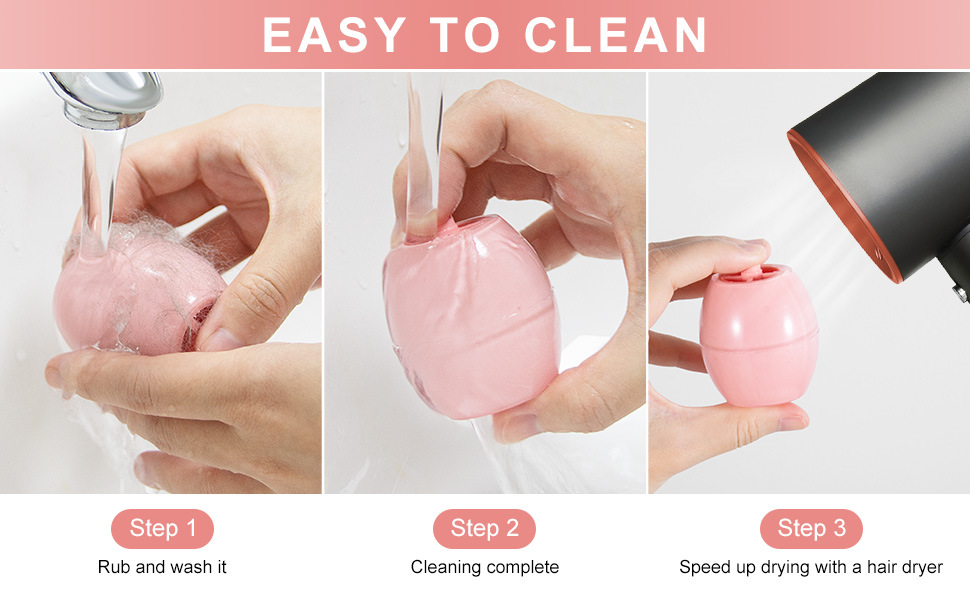 EASY TO CLEAN

Step 1
Rub and wash it

Step 2
Cleaning complete

Step 3
Speed up drying with a hair dryer