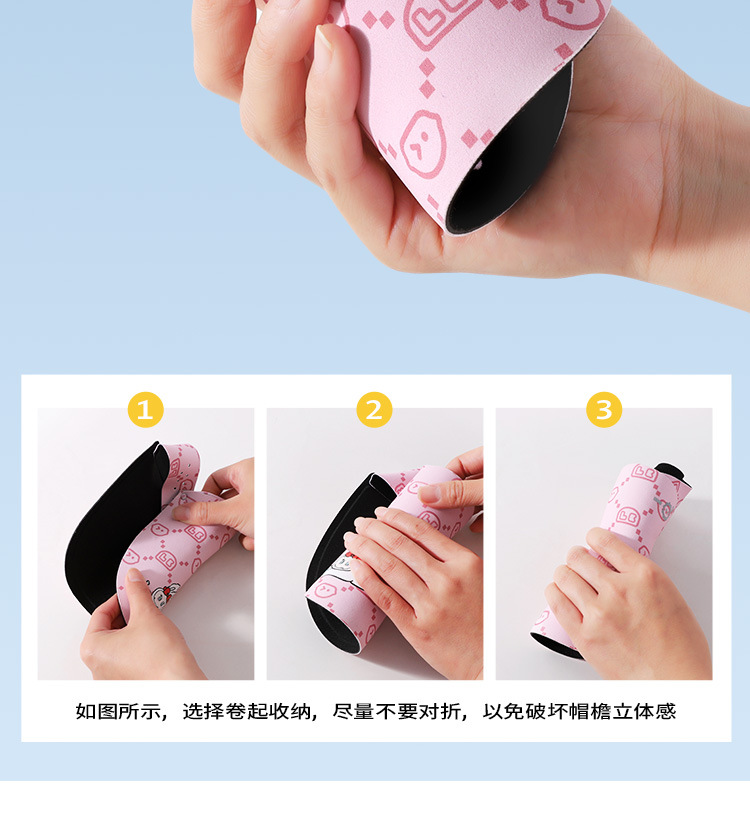 1

2

3

如图所示，选择卷起收纳，尽量不要对折，以免破坏帽檐立体感