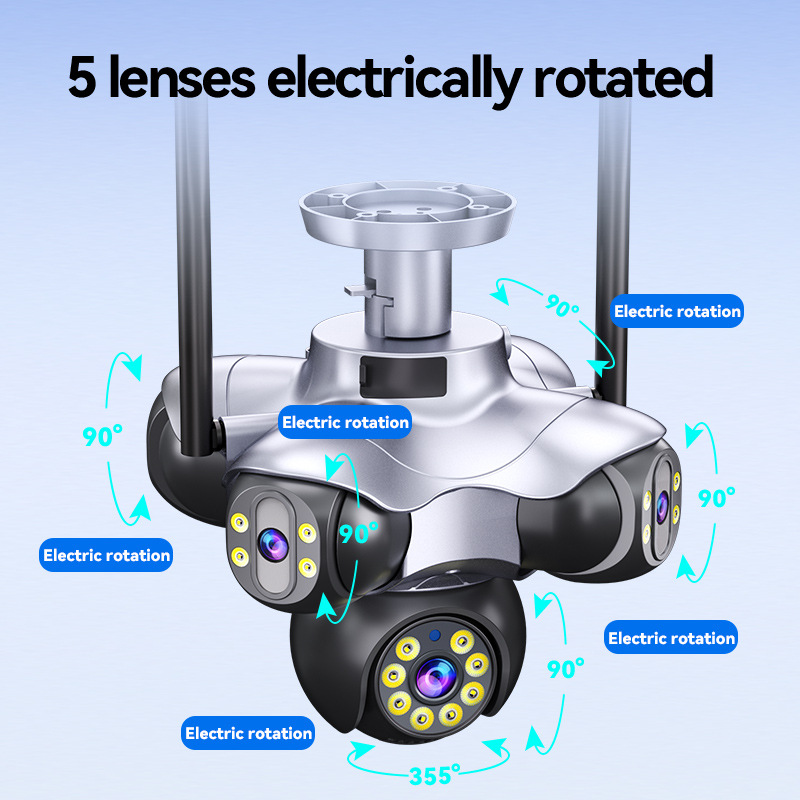 5 lenses electrically rotated

90°

Electric rotation

90°

Electric rotation

90°

90°

Electric rotation

Electric rotation

90°

Electric rotation

355°