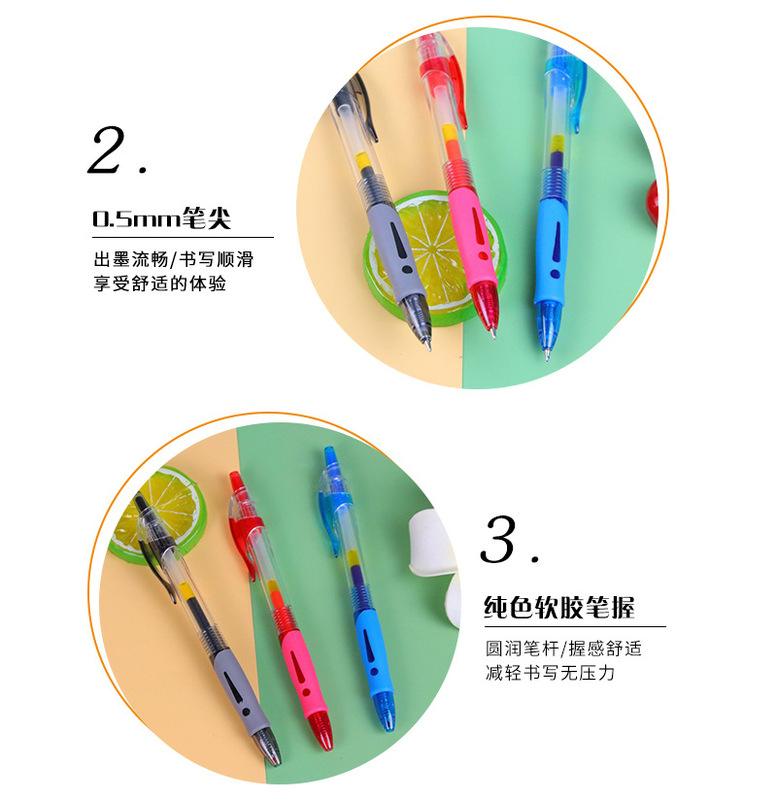 2.

0.5mm笔尖

出墨流畅/书写顺滑
享受舒适的体验

3.

纯色软胶笔握

圆润笔杆/握感舒适
减轻书写无压力