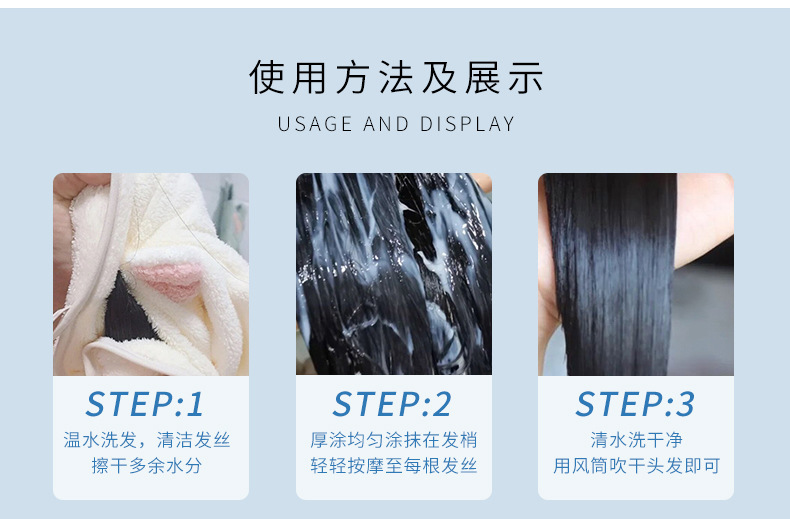 使用方法及展示
USAGE AND DISPLAY

STEP:1
温水洗发，清洁发丝
擦干多余水分

STEP:2
厚涂均匀涂抹在发梢
轻轻按摩至每根发丝

STEP:3
清水洗干净
用风筒吹干头发即可