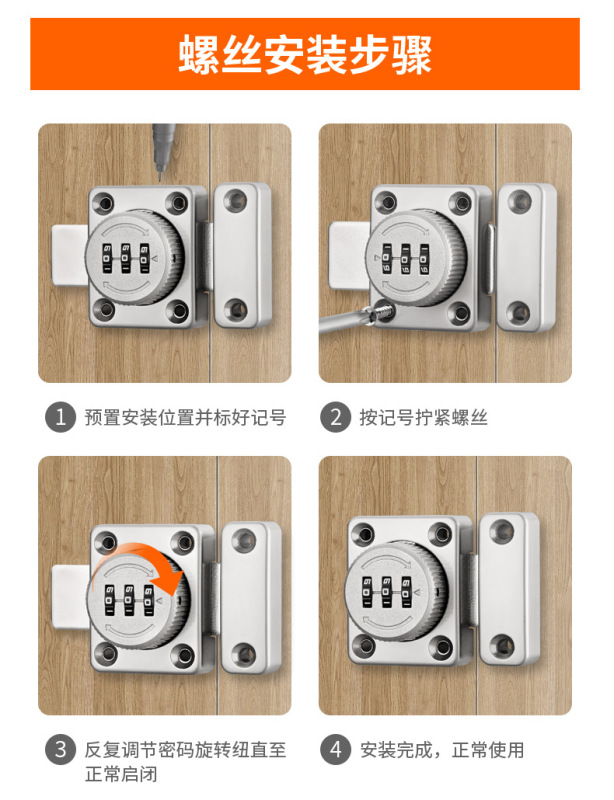 螺丝安装步骤

1 预置安装位置并标好记号

2 按记号拧紧螺丝

3 反复调节密码旋转纽直至正常启闭

4 安装完成，正常使用