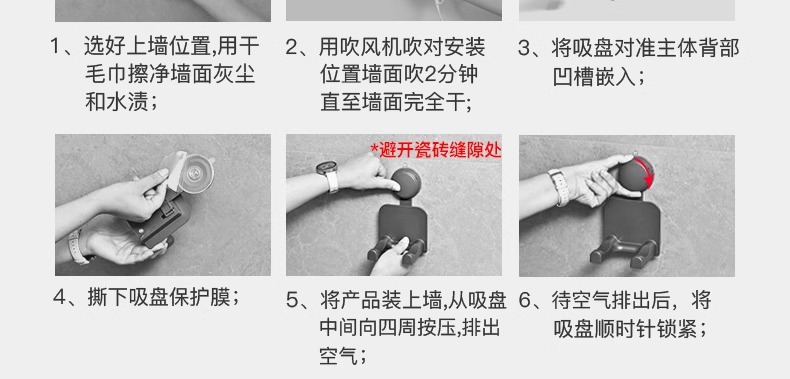 1、选好上墙位置,用干毛巾擦净墙面灰尘和水渍；

2、用吹风机吹对安装位置墙面吹2分钟直至墙面完全干;

3、将吸盘对准主体背部凹槽嵌入；

*避开瓷砖缝隙处

4、撕下吸盘保护膜；

5、将产品装上墙,从吸盘中间向四周按压,排出空气；

6、待空气排出后，将吸盘顺时针锁紧；