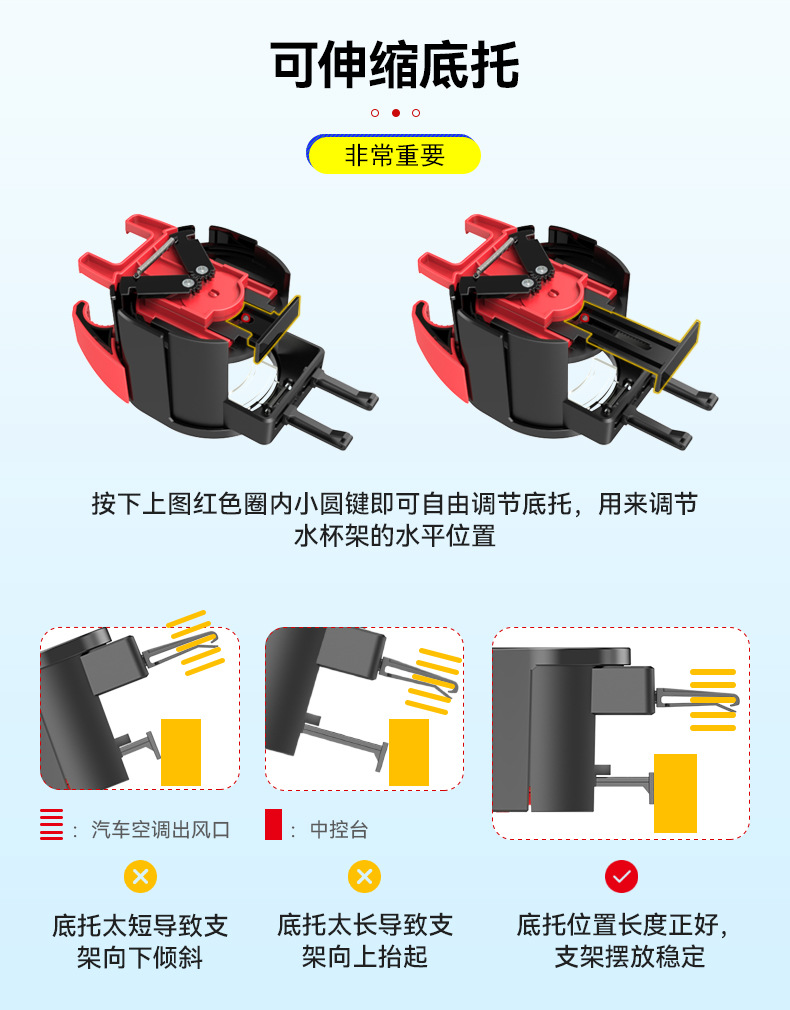 可伸缩底托

非常重要

按下上图红色圈内小圆键即可自由调节底托，用来调节水杯架的水平位置

：汽车空调出风口

：中控台

底托太短导致支架向下倾斜

底托太长导致支架向上抬起

底托位置长度正好，支架摆放稳定