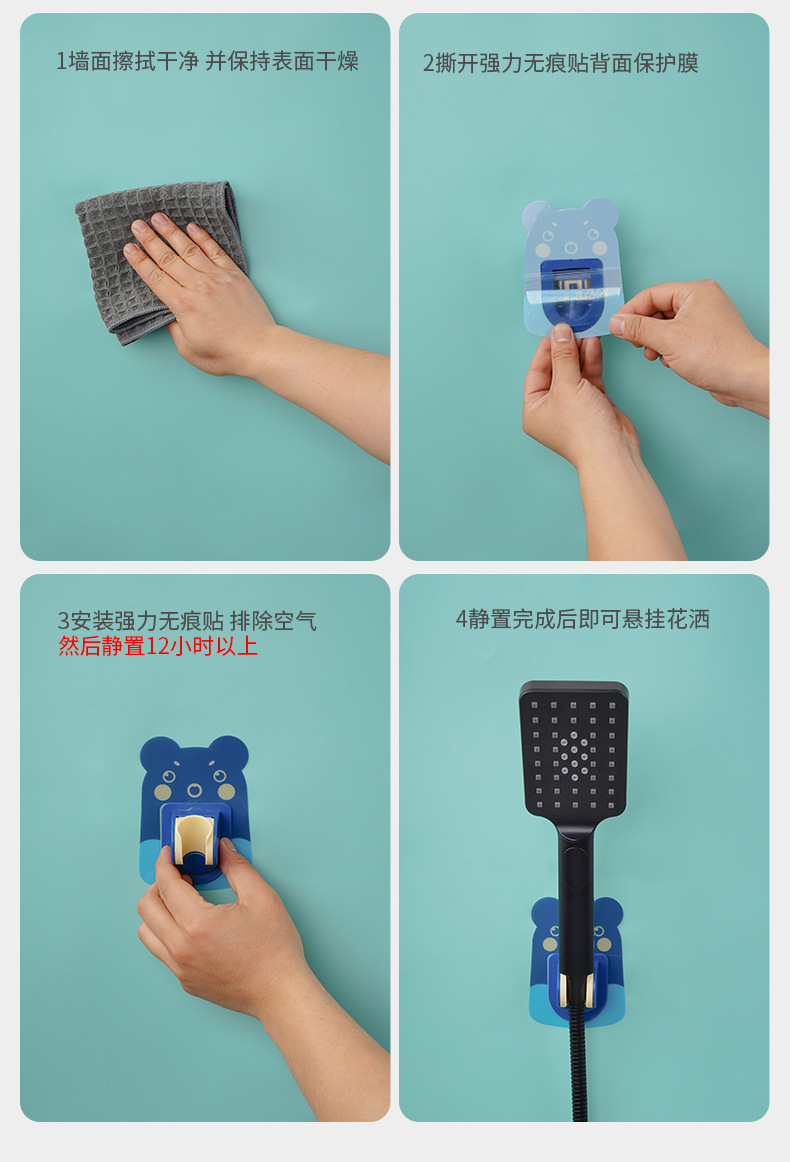 1墙面擦拭干净 并保持表面干燥

2撕开强力无痕贴背面保护膜

3安装强力无痕贴 排除空气
然后静置12小时以上

4静置完成后即可悬挂花洒