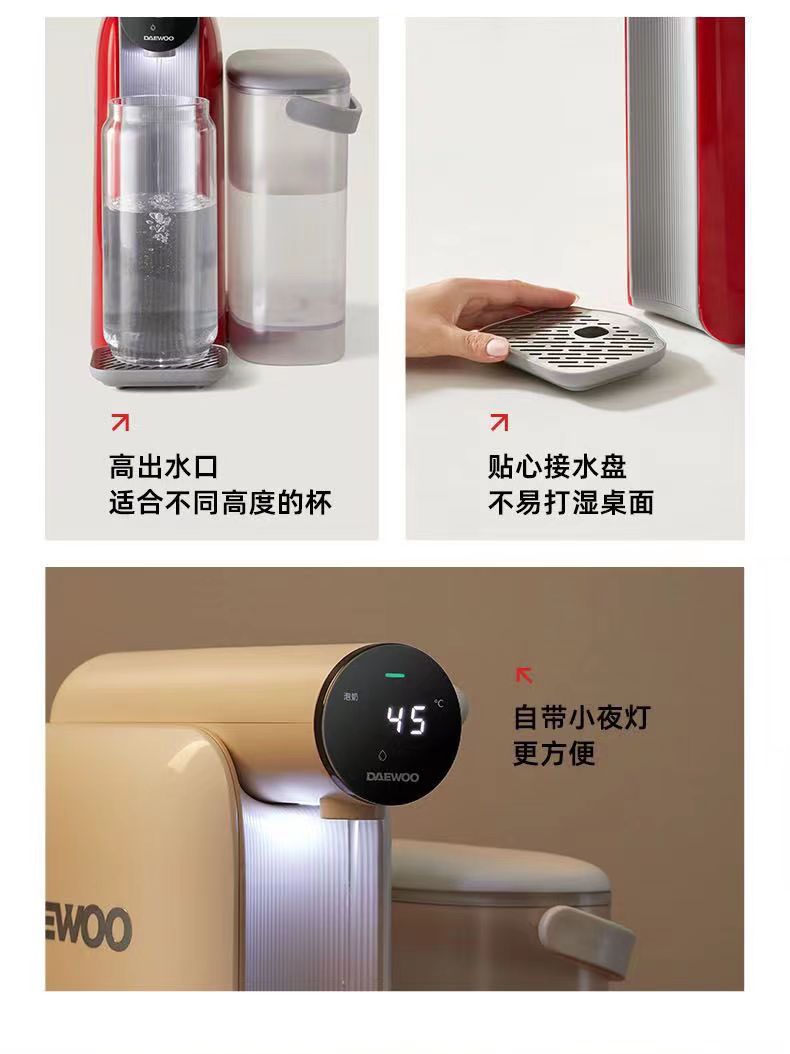 DAEWOO

高出水口
适合不同高度的杯

贴心接水盘
不易打湿桌面

泡奶
45 °C
DAEWOO

自带小夜灯
更方便

EWOO