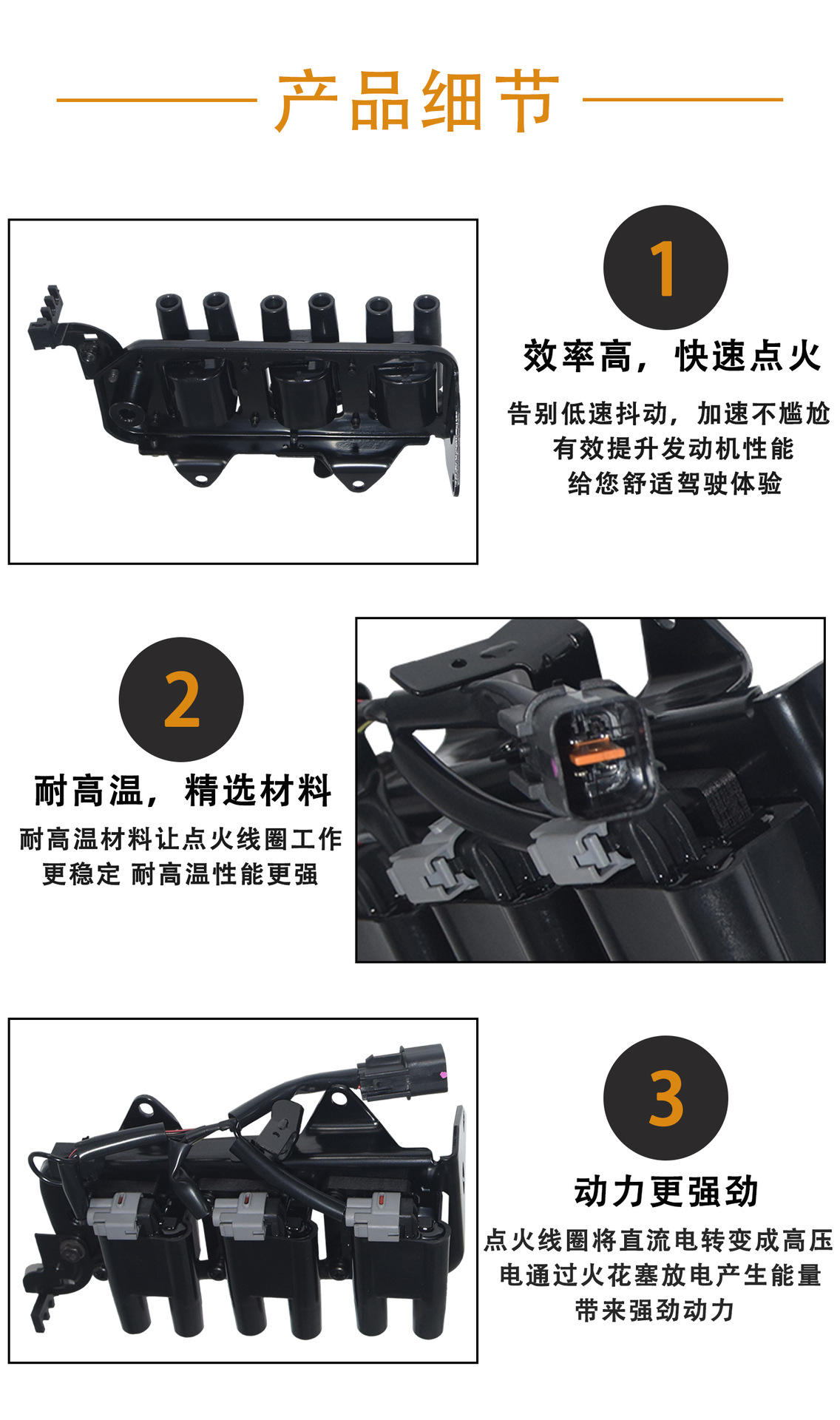 产品细节

1

效率高，快速点火

告别低速抖动，加速不尴尬
有效提升发动机性能
给您舒适驾驶体验

2

耐高温，精选材料

耐高温材料让点火线圈工作
更稳定 耐高温性能更强

3

动力更强劲

点火线圈将直流电转变成高压
电通过火花塞放电产生能量
带来强劲动力