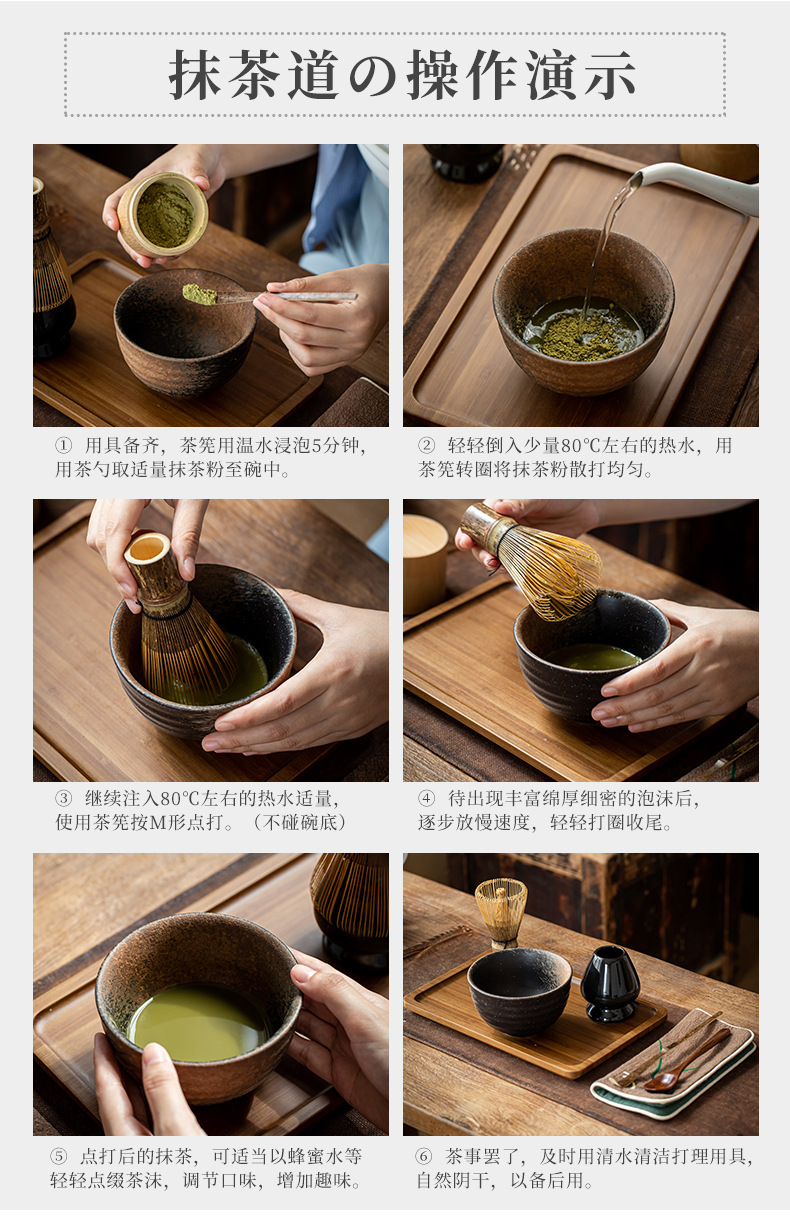 抹茶道の操作演示

① 用具备齐，茶筅用温水浸泡5分钟，用茶勺取适量抹茶粉至碗中。

② 轻轻倒入少量80℃左右的热水，用茶筅转圈将抹茶粉散打均匀。

③ 继续注入80℃左右的热水适量，使用茶筅按M形点打。（不碰碗底）

④ 待出现丰富绵厚细密的泡沫后，逐步放慢速度，轻轻打圈收尾。

⑤ 点打后的抹茶，可适当以蜂蜜水等轻轻点缀茶沫，调节口味，增加趣味。

⑥ 茶事罢了，及时用清水清洁打理用具，自然阴干，以备后用。