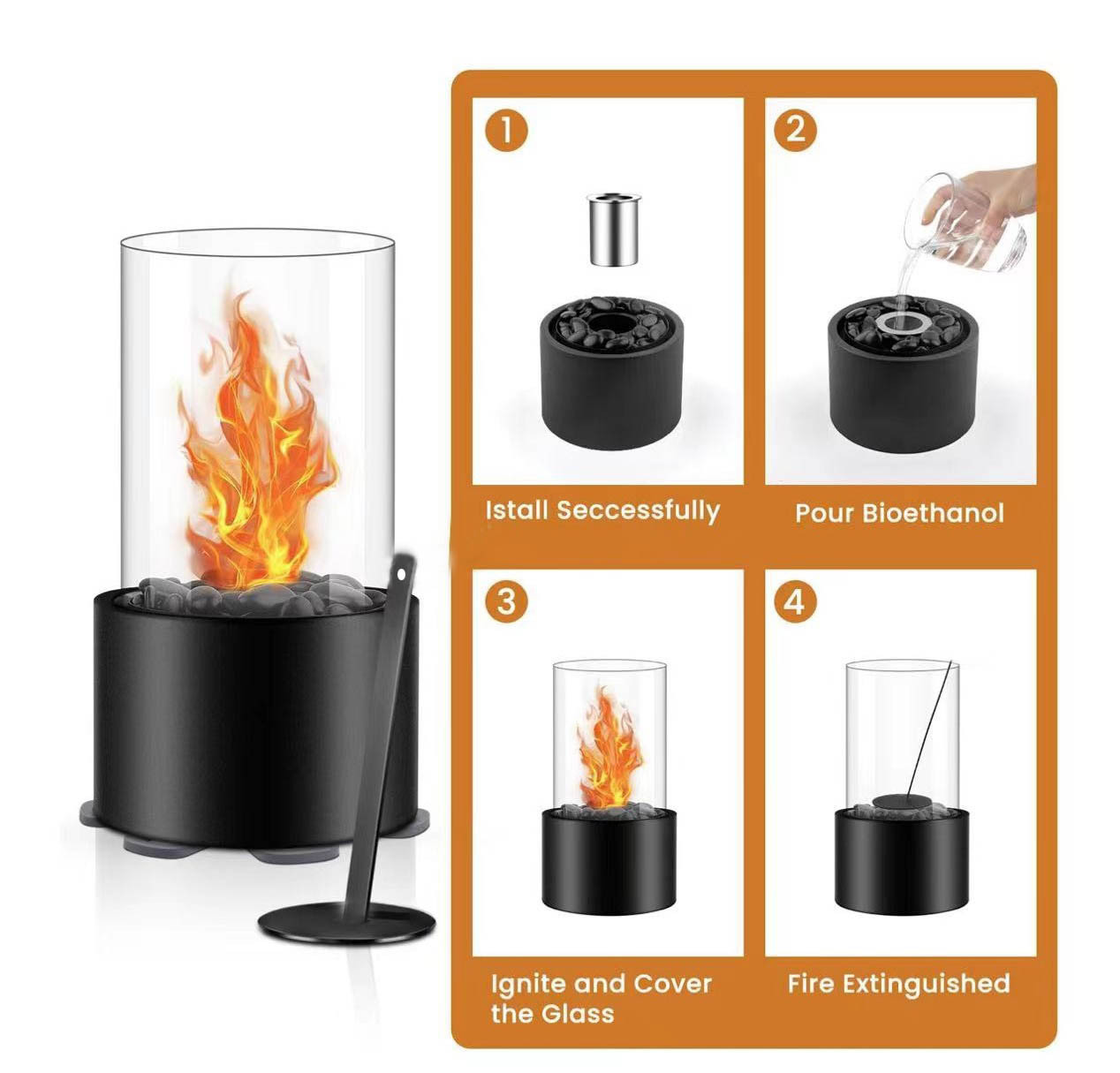 1

Istall Seccessfully

2

Pour Bioethanol

3

Ignite and Cover the Glass

4

Fire Extinguished