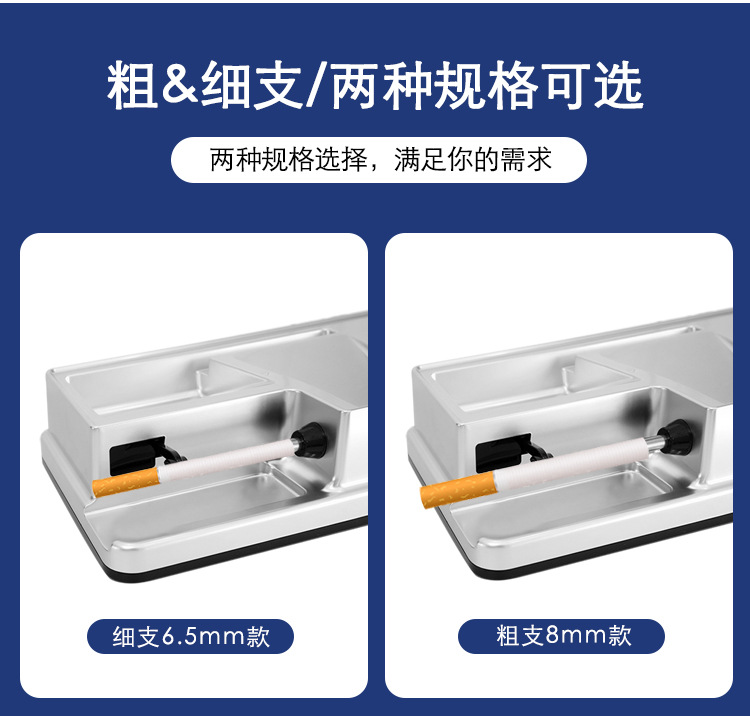 粗&细支/两种规格可选

两种规格选择，满足你的需求

细支6.5mm款

粗支8mm款