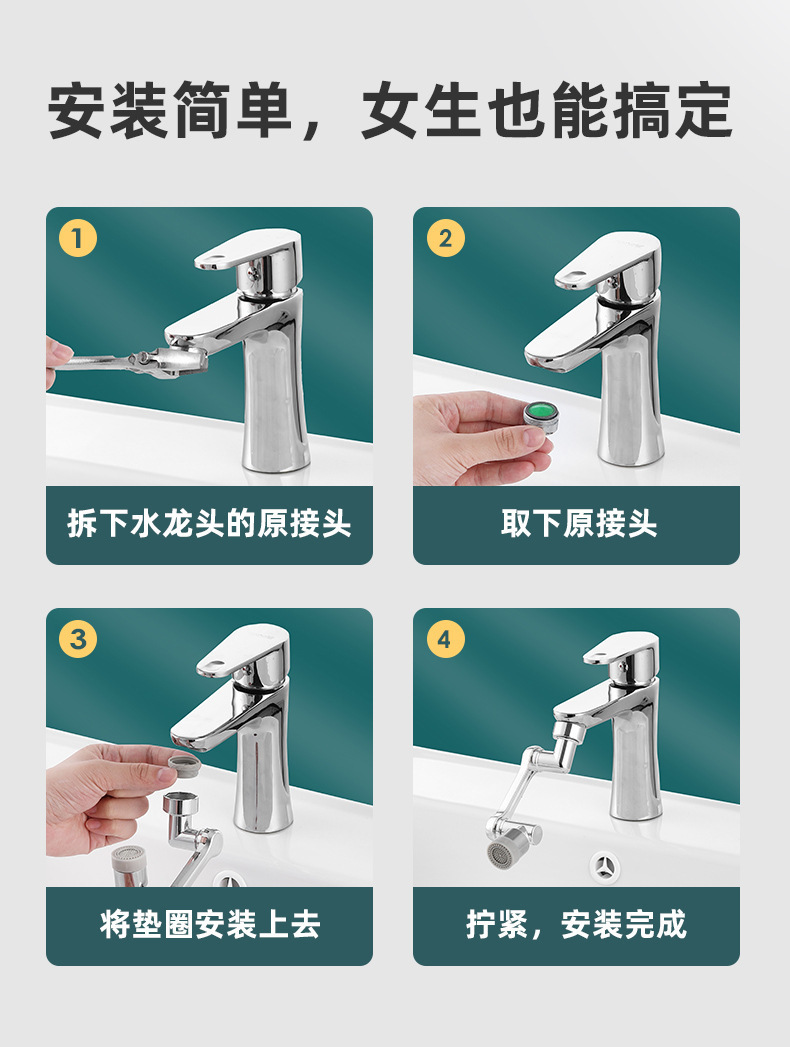 安装简单，女生也能搞定

1

拆下水龙头的原接头

2

取下原接头

3

将垫圈安装上去

4

拧紧，安装完成