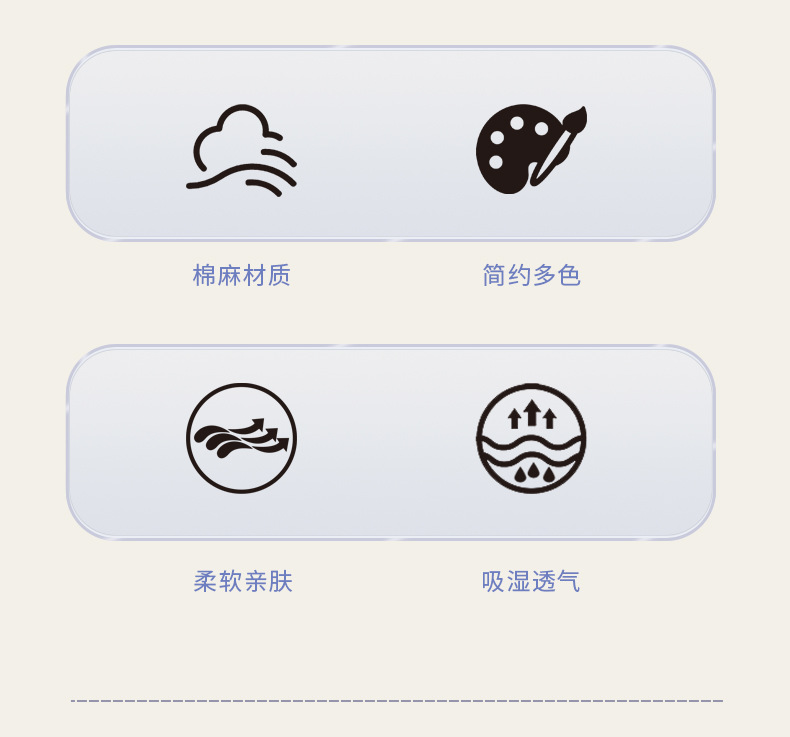 棉麻材质 简约多色

柔软亲肤 吸湿透气