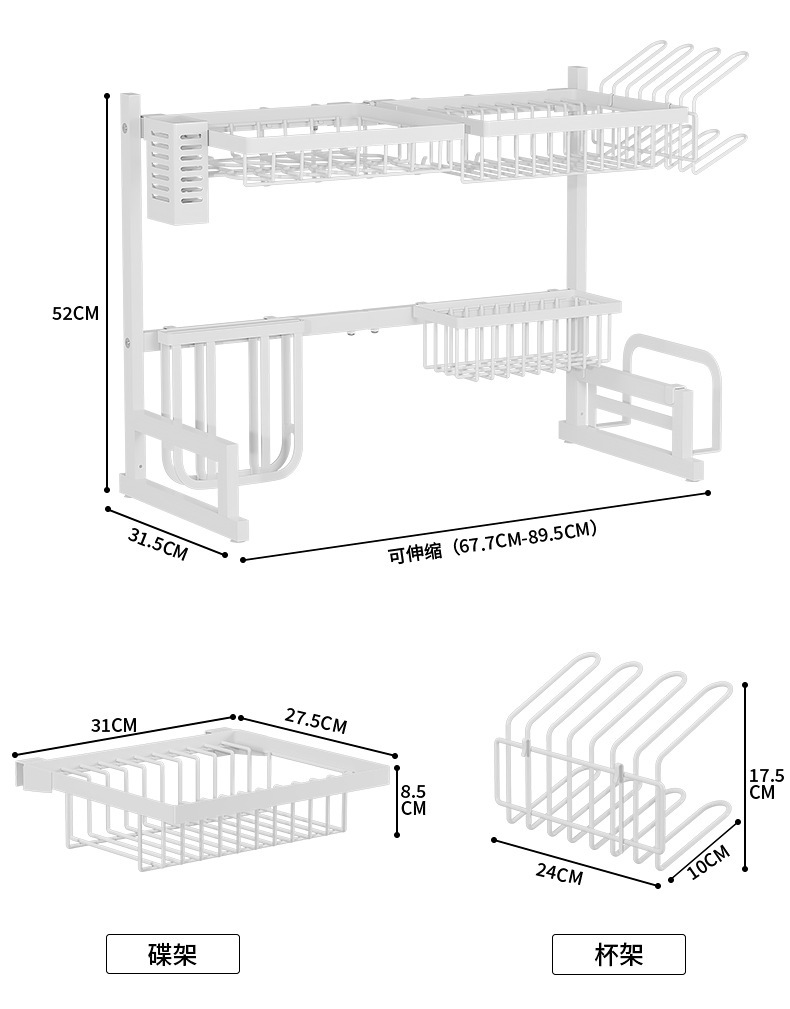 52CM

31.5CM

可伸缩（67.7CM-89.5CM）

31CM

27.5CM

8.5 CM

17.5 CM

24CM

10CM

碟架

杯架