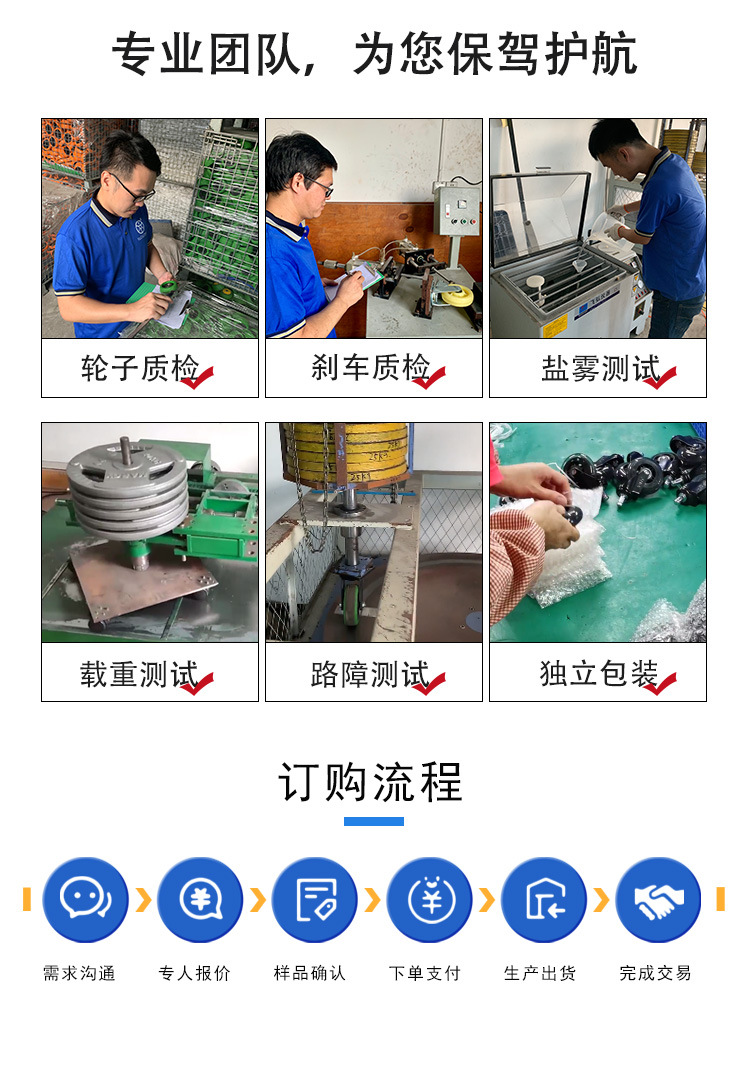 专业团队，为您保驾护航

轮子质检

刹车质检

盐雾测试

载重测试

路障测试

独立包装

订购流程

需求沟通

专人报价

样品确认

下单支付

生产出货

完成交易