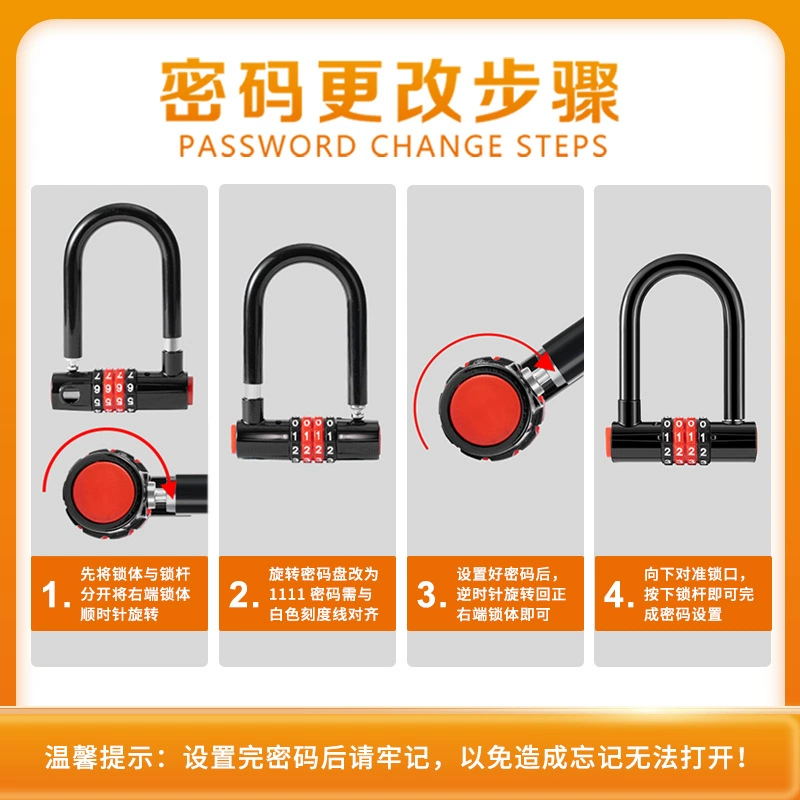 密码更改步骤
PASSWORD CHANGE STEPS

1. 先将锁体与锁杆分开将右端锁体顺时针旋转

2. 旋转密码盘改为1111 密码需与白色刻度线对齐

3. 设置好密码后，逆时针旋转回正右端锁体即可

4. 向下对准锁口，按下锁杆即可完成密码设置

温馨提示：设置完密码后请牢记，以免造成忘记无法打开！