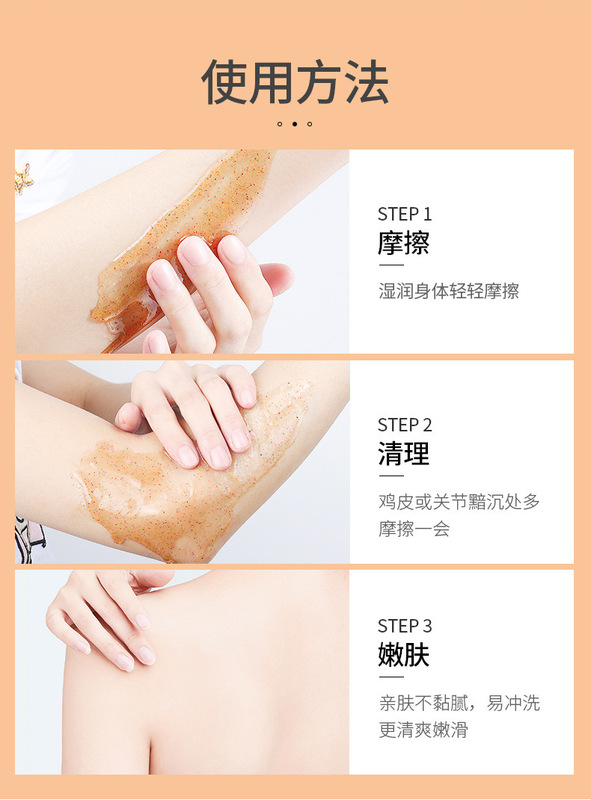 使用方法

STEP 1
摩擦
湿润身体轻轻摩擦

STEP 2
清理
鸡皮或关节黯沉处多摩擦一会

STEP 3
嫩肤
亲肤不黏腻，易冲洗更清爽嫩滑