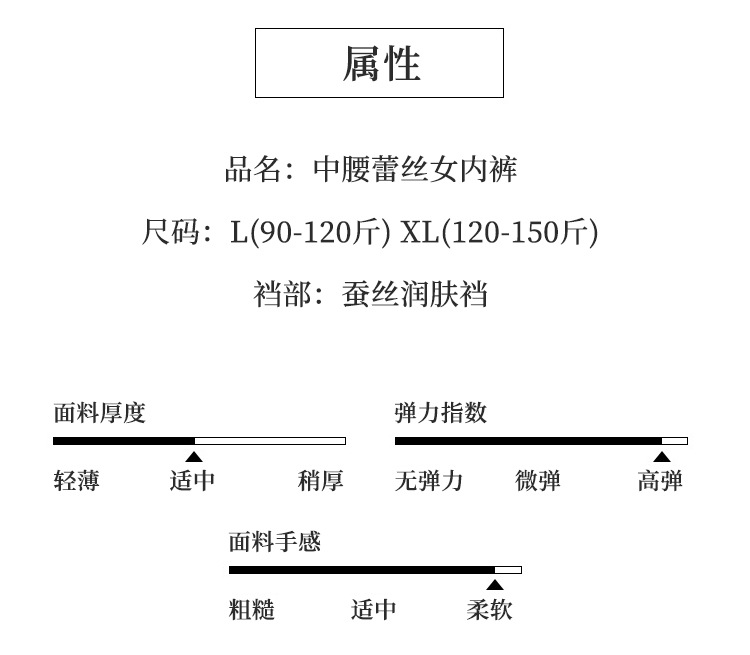 属性

品名：中腰蕾丝女内裤

尺码：L(90-120斤) XL(120-150斤)

裆部：蚕丝润肤裆

面料厚度

轻薄 适中 稍厚

弹力指数

无弹力 微弹 高弹

面料手感

粗糙 适中 柔软