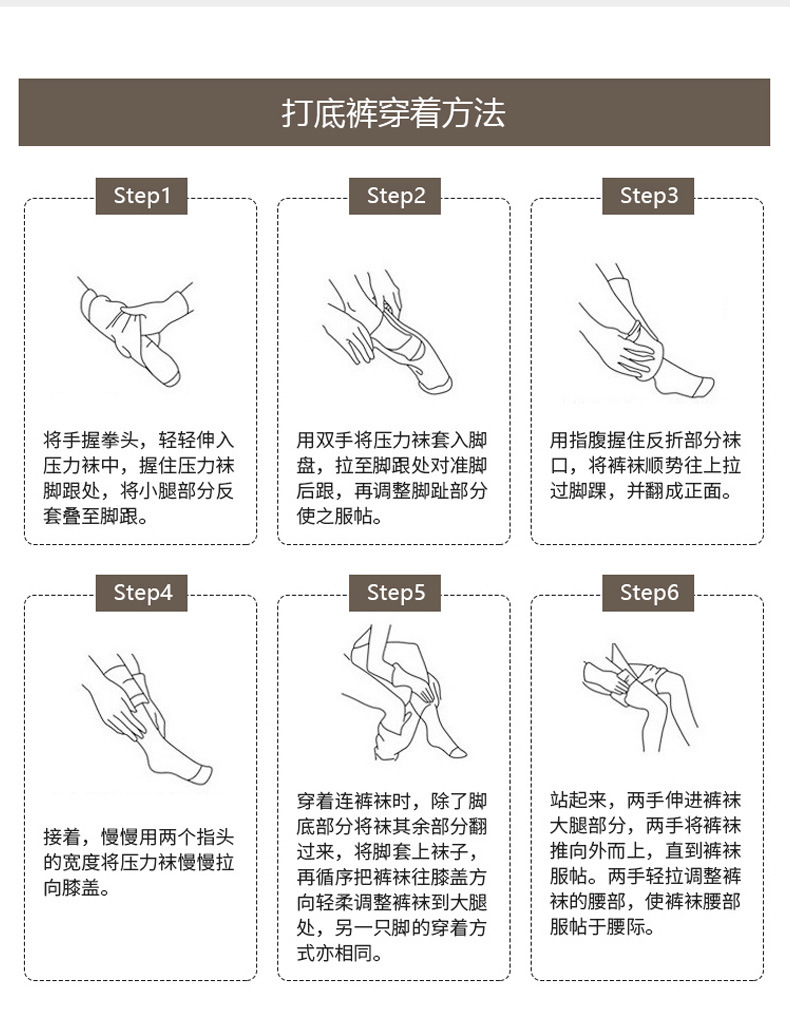 打底裤穿着方法

Step1

将手握拳头，轻轻伸入压力袜中，握住压力袜脚跟处，将小腿部分反套叠至脚跟。

Step2

用双手将压力袜套入脚盘，拉至脚跟处对准脚后跟，再调整脚趾部分使之服帖。

Step3

用指腹握住反折部分袜口，将裤袜顺势往上拉过脚踝，并翻成正面。

Step4

接着，慢慢用两个指头的宽度将压力袜慢慢拉向膝盖。

Step5

穿着连裤袜时，除了脚底部分将袜其余部分翻过来，将脚套上袜子，再循序把裤袜往膝盖方向轻柔调整裤袜到大腿处，另一只脚的穿着方式亦相同。

Step6

站起来，两手伸进裤袜大腿部分，两手将裤袜推向外而上，直到裤袜服帖。两手轻拉调整裤袜的腰部，使裤袜腰部服帖于腰际。