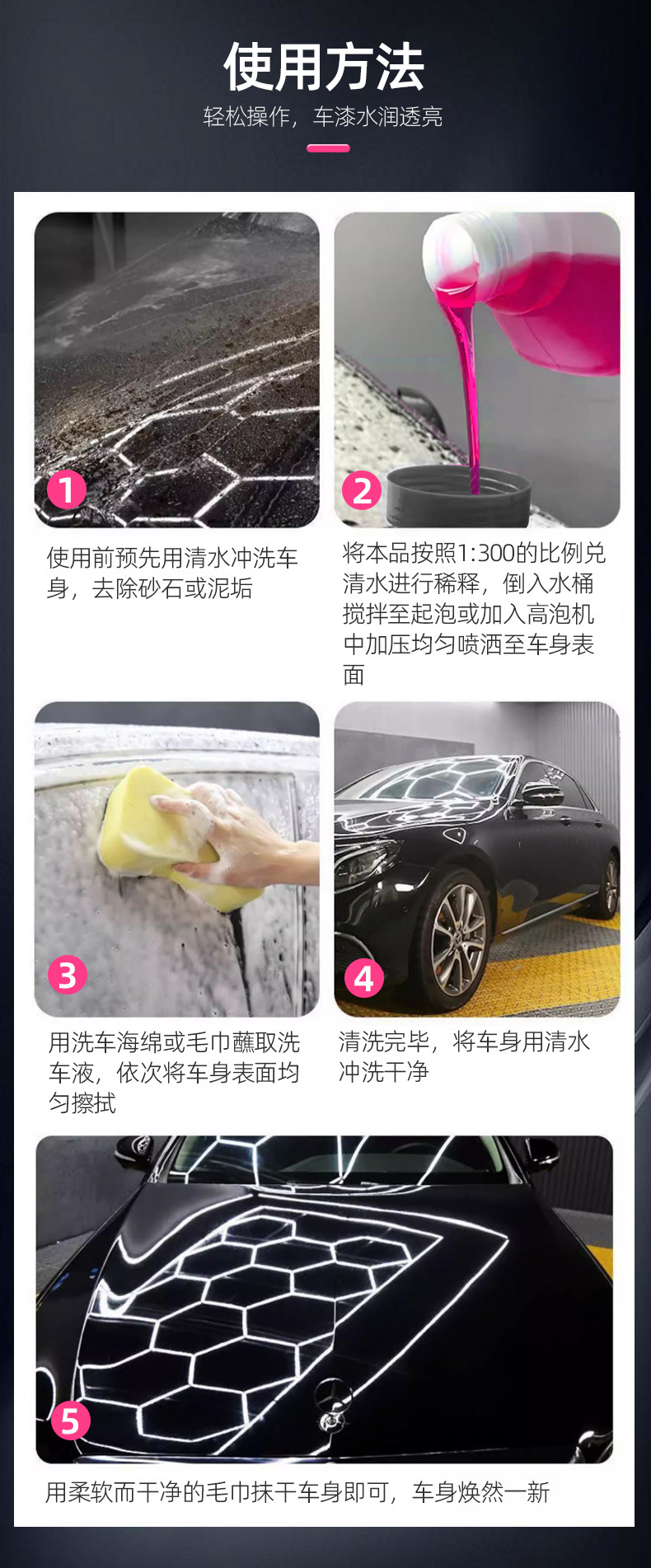 使用方法

轻松操作，车漆水润透亮

1

使用前预先用清水冲洗车身，去除砂石或泥垢

2

将本品按照1:300的比例兑清水进行稀释，倒入水桶搅拌至起泡或加入高泡机中加压均匀喷洒至车身表面

3

用洗车海绵或毛巾蘸取洗车液，依次将车身表面均匀擦拭

4

清洗完毕，将车身用清水冲洗干净

5

用柔软而干净的毛巾抹干车身即可，车身焕然一新