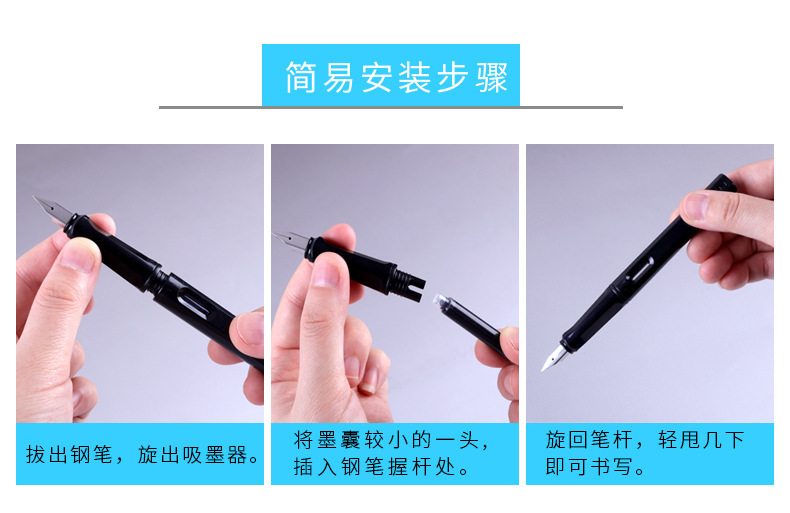 简易安装步骤

拔出钢笔，旋出吸墨器。

将墨囊较小的一头，插入钢笔握杆处。

旋回笔杆，轻甩几下即可书写。