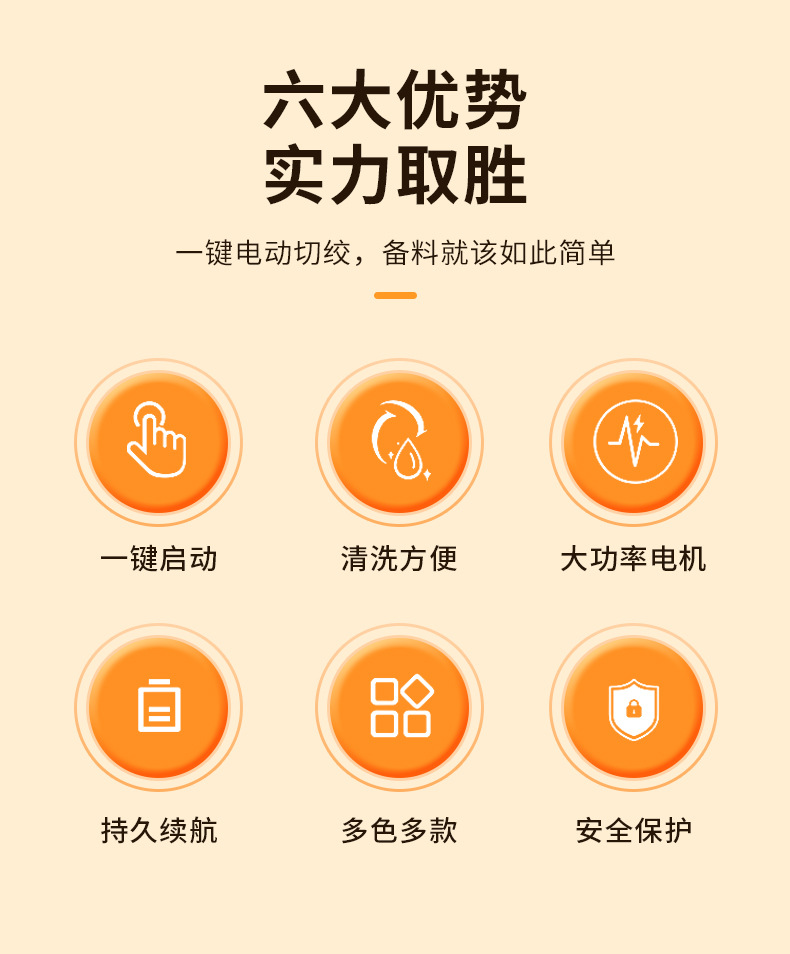 六大优势
实力取胜

一键电动切绞，备料就该如此简单

一键启动

清洗方便

大功率电机

持久续航

多色多款

安全保护