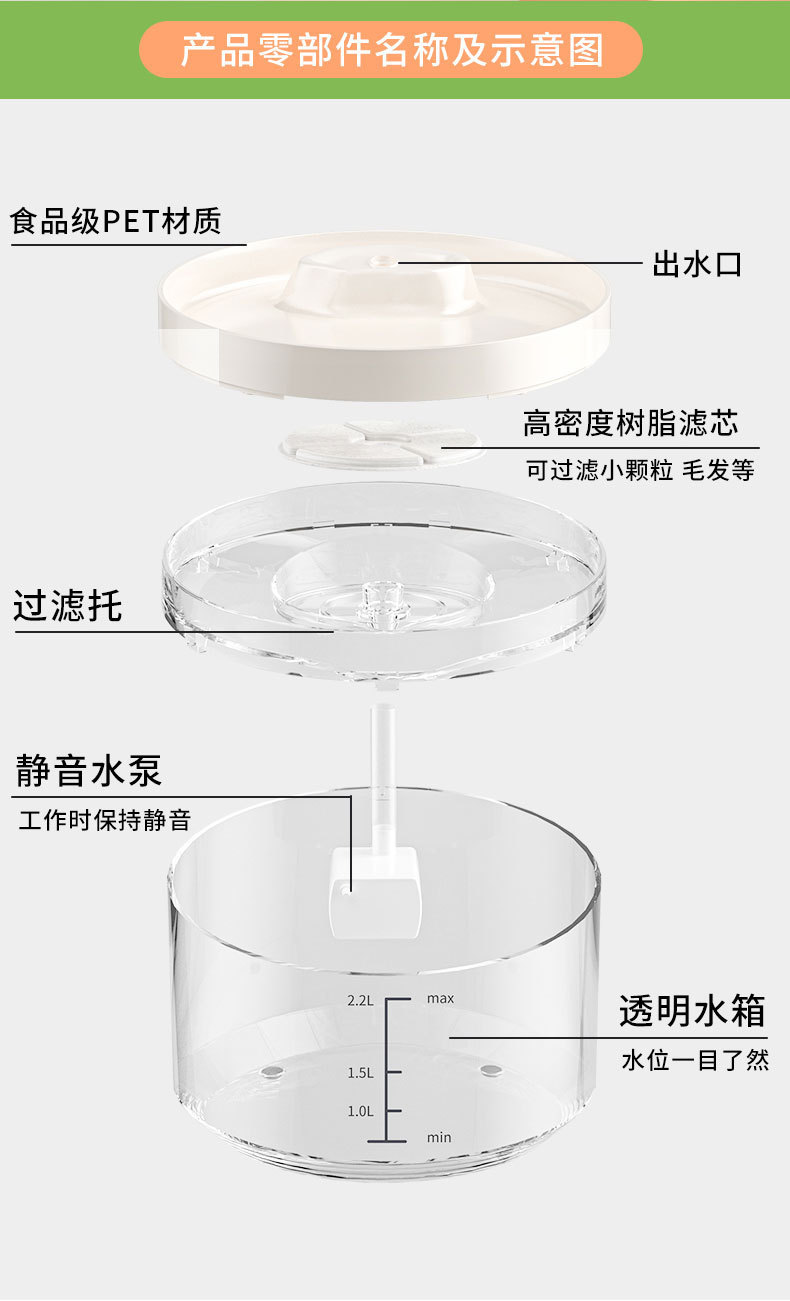 产品零部件名称及示意图

食品级PET材质

出水口

高密度树脂滤芯

可过滤小颗粒 毛发等

过滤托

静音水泵

工作时保持静音

2.2L max

1.5L

1.0L

min

透明水箱

水位一目了然