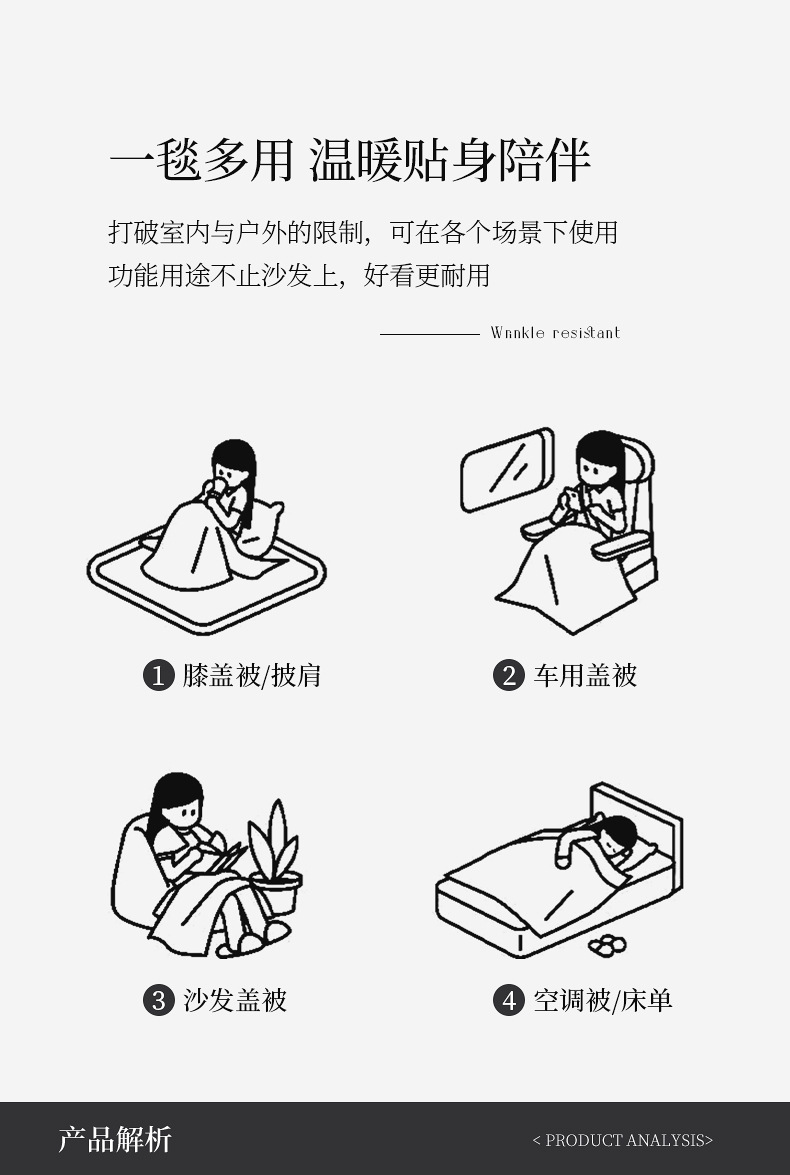 一毯多用 温暖贴身陪伴

打破室内与户外的限制，可在各个场景下使用
功能用途不止沙发上，好看更耐用

Wnnkle resistant

1 膝盖被/披肩

2 车用盖被

3 沙发盖被

4 空调被/床单

产品解析

< PRODUCT ANALYSIS>