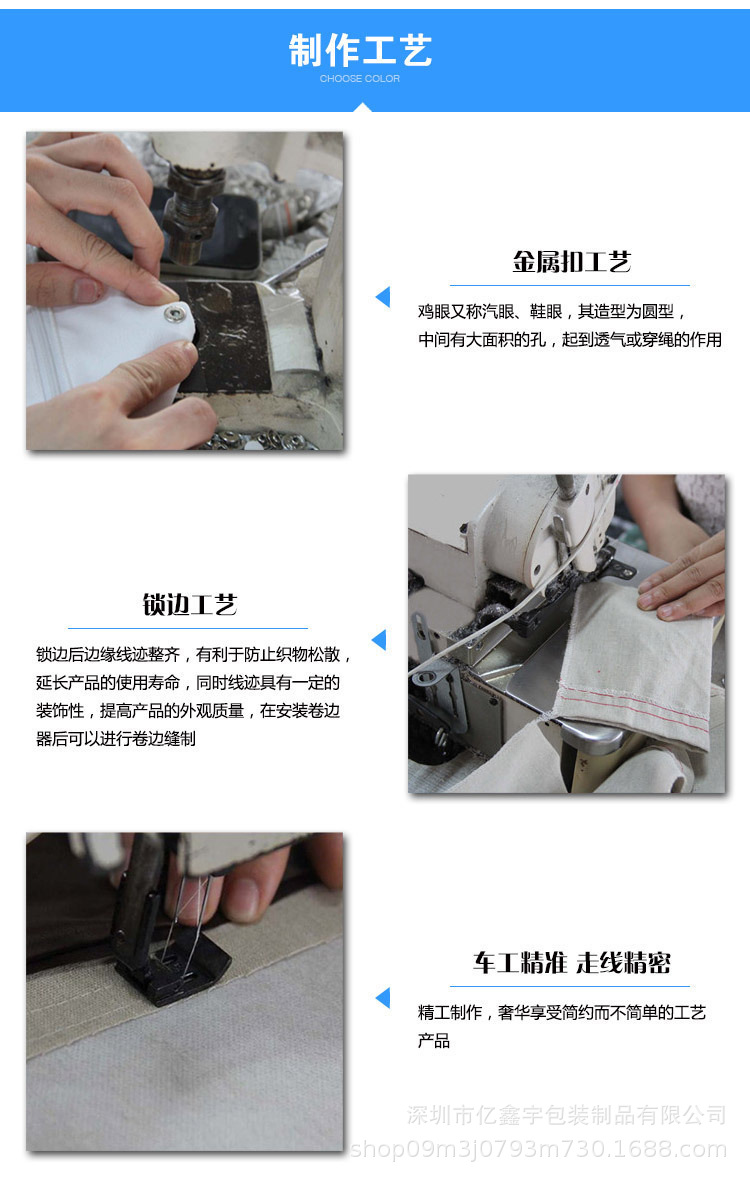 制作工艺
CHOOSE COLOR

金属扣工艺

鸡眼又称汽眼、鞋眼，其造型为圆型，中间有大面积的孔，起到透气或穿绳的作用

锁边工艺

锁边后边缘线迹整齐，有利于防止织物松散，延长产品的使用寿命，同时线迹具有一定的装饰性，提高产品的外观质量，在安装卷边器后可以进行卷边缝制

车工精准 走线精密

精工制作，奢华享受简约而不简单的工艺产品

深圳市亿鑫宇包装制品有限公司
shop09m3j0793m730.1688.com